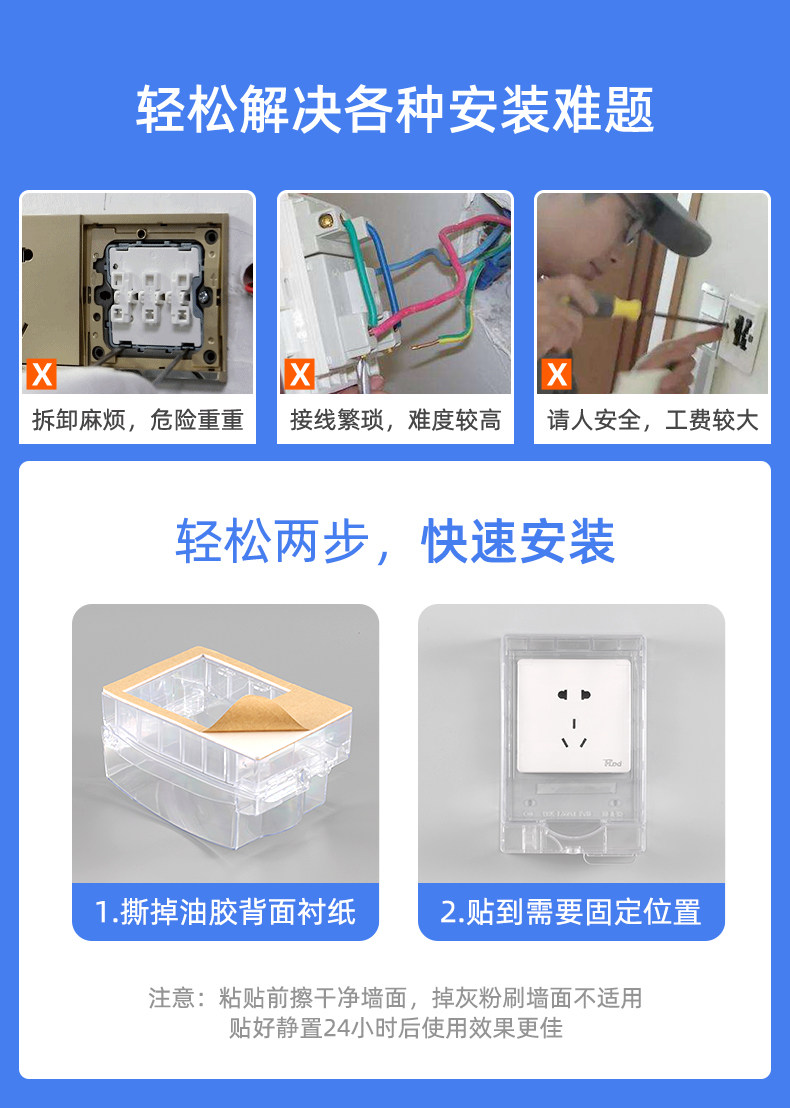 轻松解决各种安装难题

X
拆卸麻烦，危险重重

X
接线繁琐，难度较高

X
请人安全，工费较大

轻松两步，快速安装

1.撕掉油胶背面衬纸

2.贴到需要固定位置

注意：粘贴前擦干净墙面，掉灰粉刷墙面不适用
贴好静置24小时后使用效果更佳