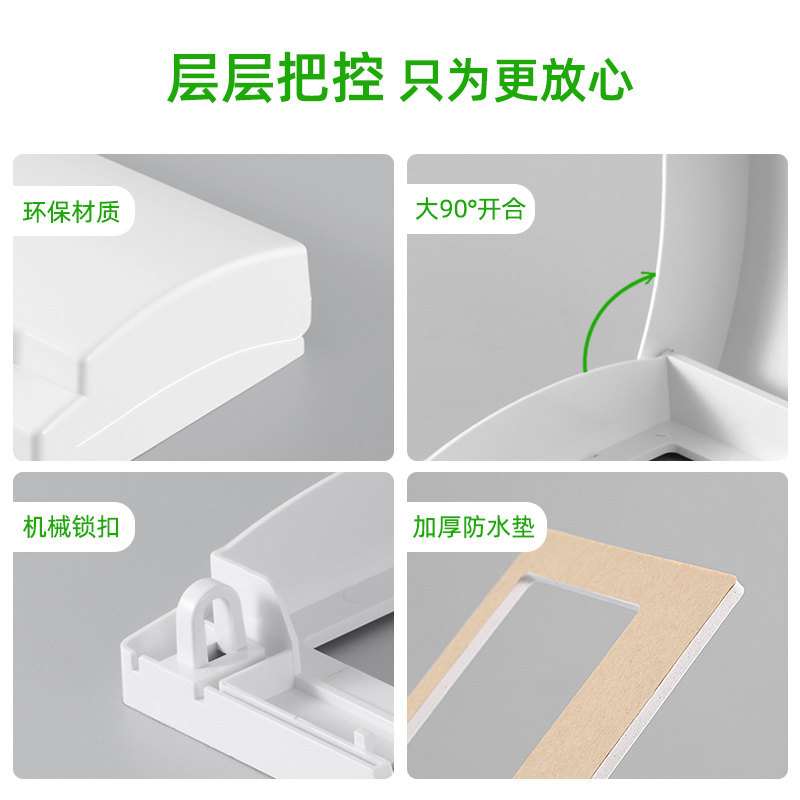 层层把控 只为更放心

环保材质

大90°开合

机械锁扣

加厚防水垫