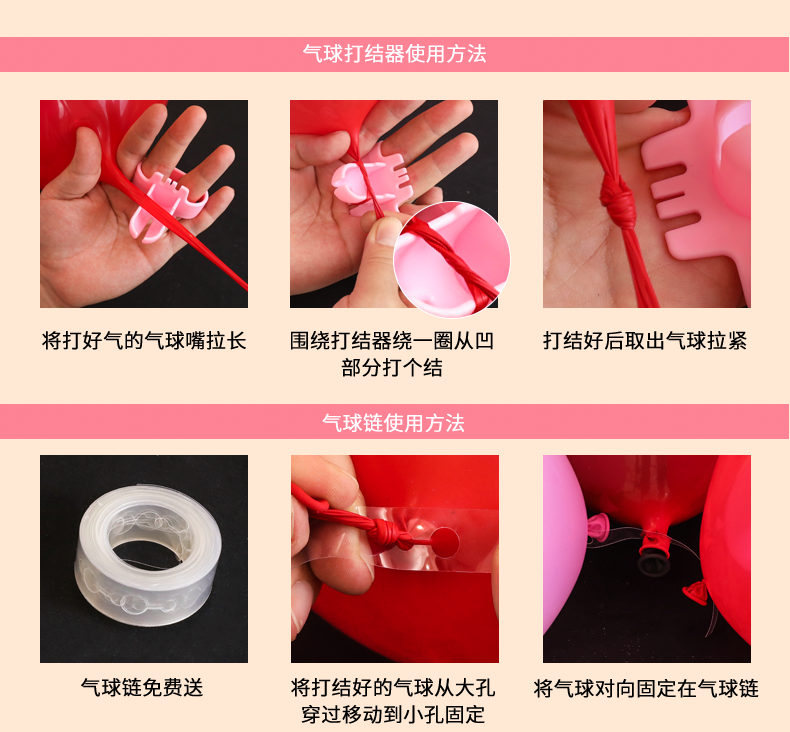 气球打结器使用方法

将打好气的气球嘴拉长

围绕打结器绕一圈从凹部分打个结

打结好后取出气球拉紧

气球链使用方法

气球链免费送

将打结好的气球从大孔穿过移动到小孔固定

将气球对向固定在气球链