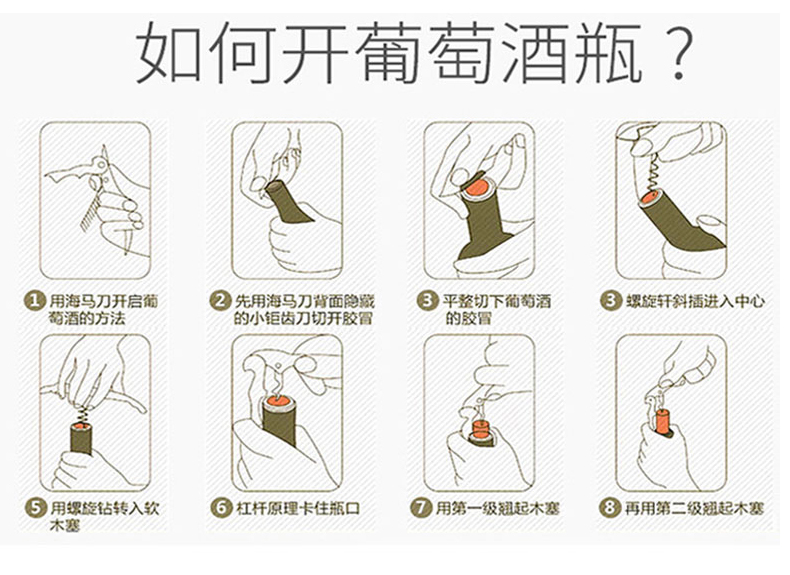 如何开葡萄酒瓶？

1 用海马刀开启葡萄酒的方法

2 先用海马刀背面隐藏的小钜齿刀切开胶冒

3 平整切下葡萄酒的胶冒

3 螺旋轩斜插进入中心

5 用螺旋钻转入软木塞

6 杠杆原理卡住瓶口

7 用第一级翘起木塞

8 再用第二级翘起木塞