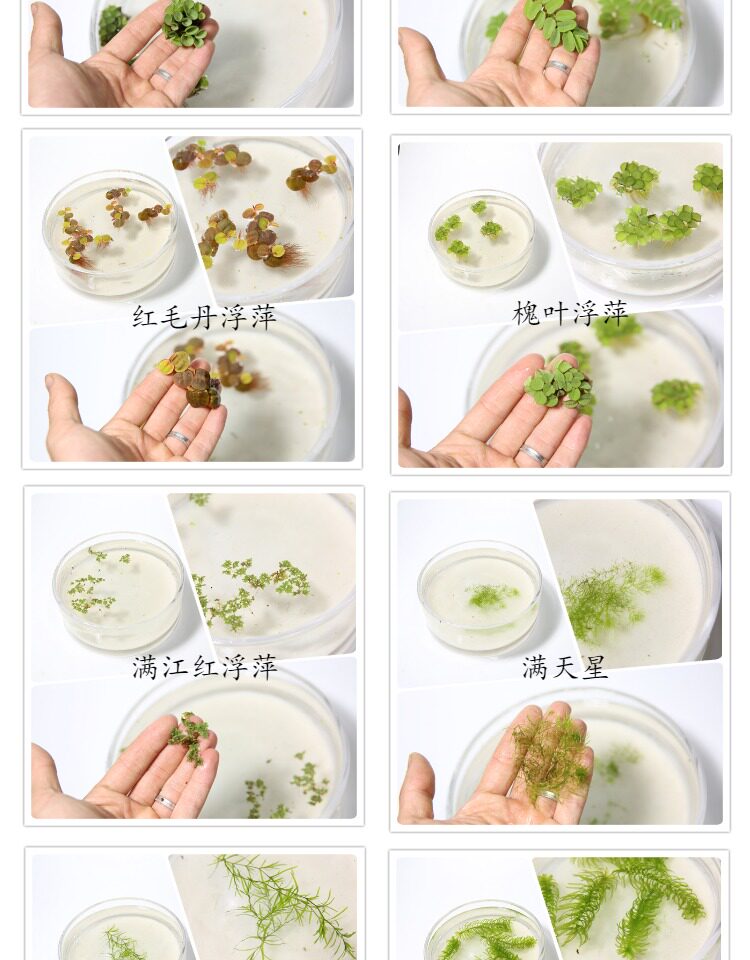 红毛丹浮萍

槐叶浮萍

满江红浮萍

满天星