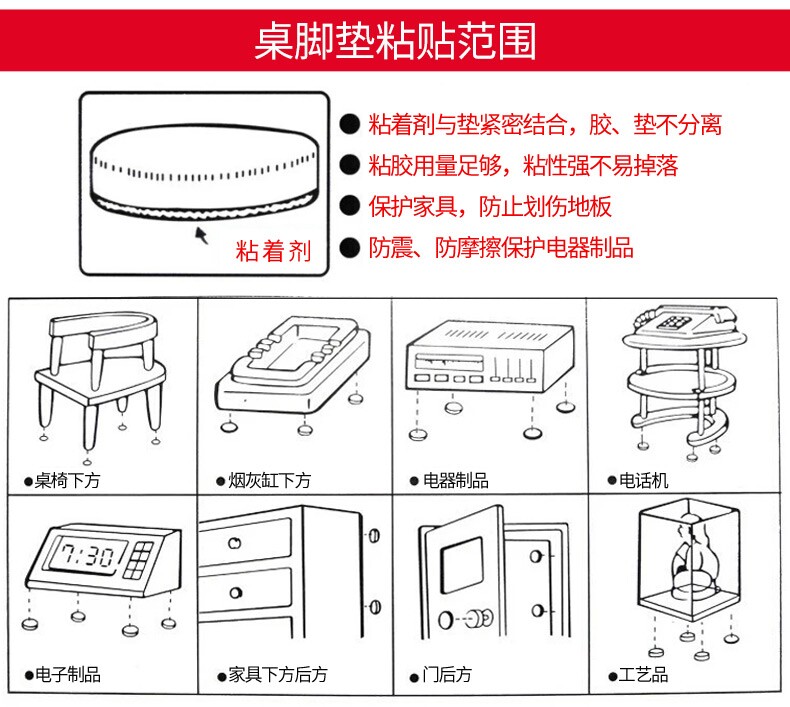 桌脚垫粘贴范围

粘着剂

● 粘着剂与垫紧密结合，胶、垫不分离
● 粘胶用量足够，粘性强不易掉落
● 保护家具，防止划伤地板
● 防震、防摩擦保护电器制品

●桌椅下方

●烟灰缸下方

●电器制品

●电话机

7:30

●电子制品

●家具下方后方

●门后方

●工艺品