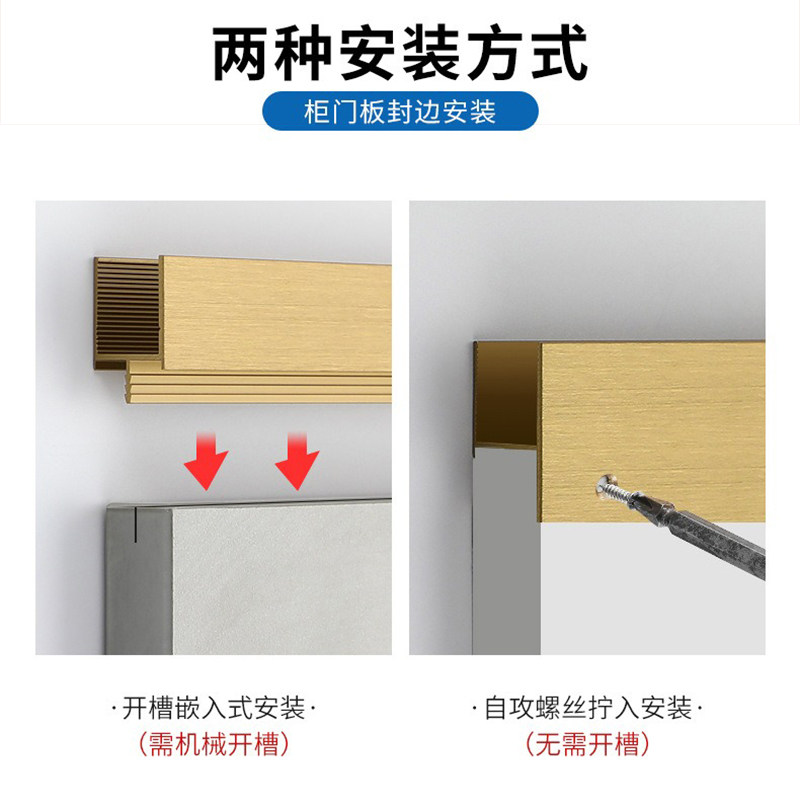 两种安装方式

柜门板封边安装

·开槽嵌入式安装·
（需机械开槽）

·自攻螺丝拧入安装·
（无需开槽）