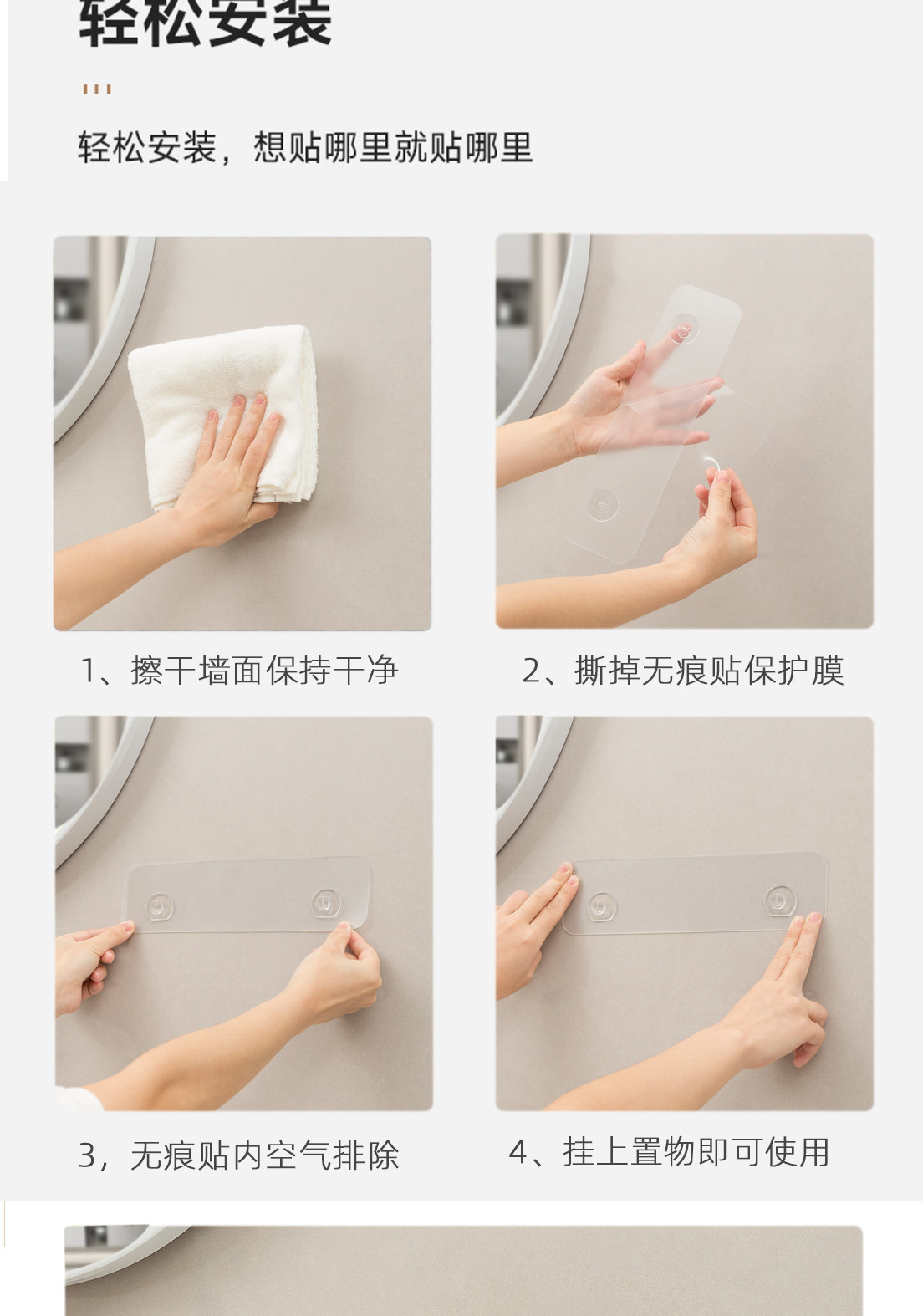 轻松安装

轻松安装，想贴哪里就贴哪里

1、擦干墙面保持干净

2、撕掉无痕贴保护膜

3，无痕贴内空气排除

4、挂上置物即可使用