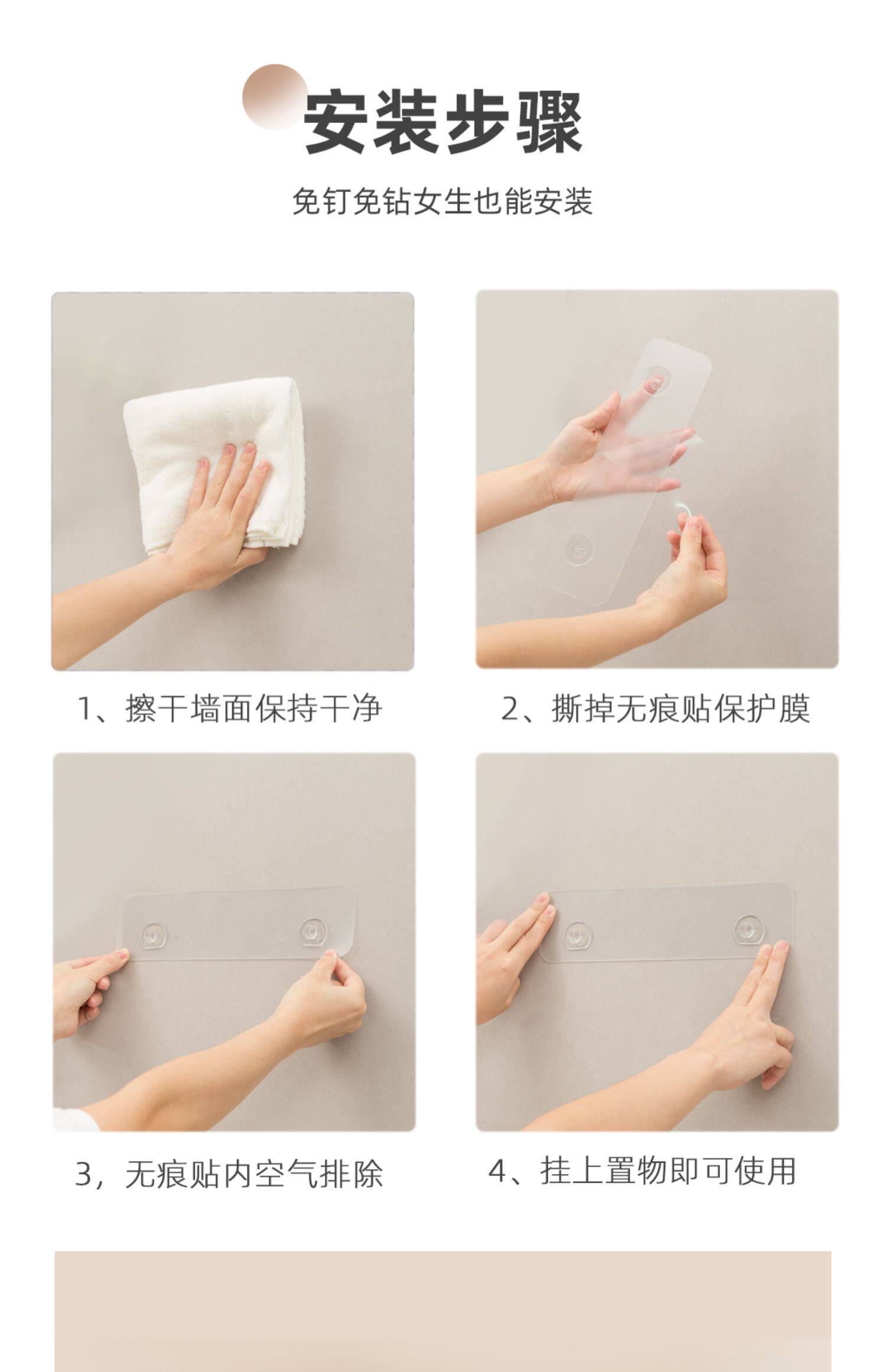 安装步骤

免钉免钻女生也能安装

1、擦干墙面保持干净

2、撕掉无痕贴保护膜

3，无痕贴内空气排除

4、挂上置物即可使用