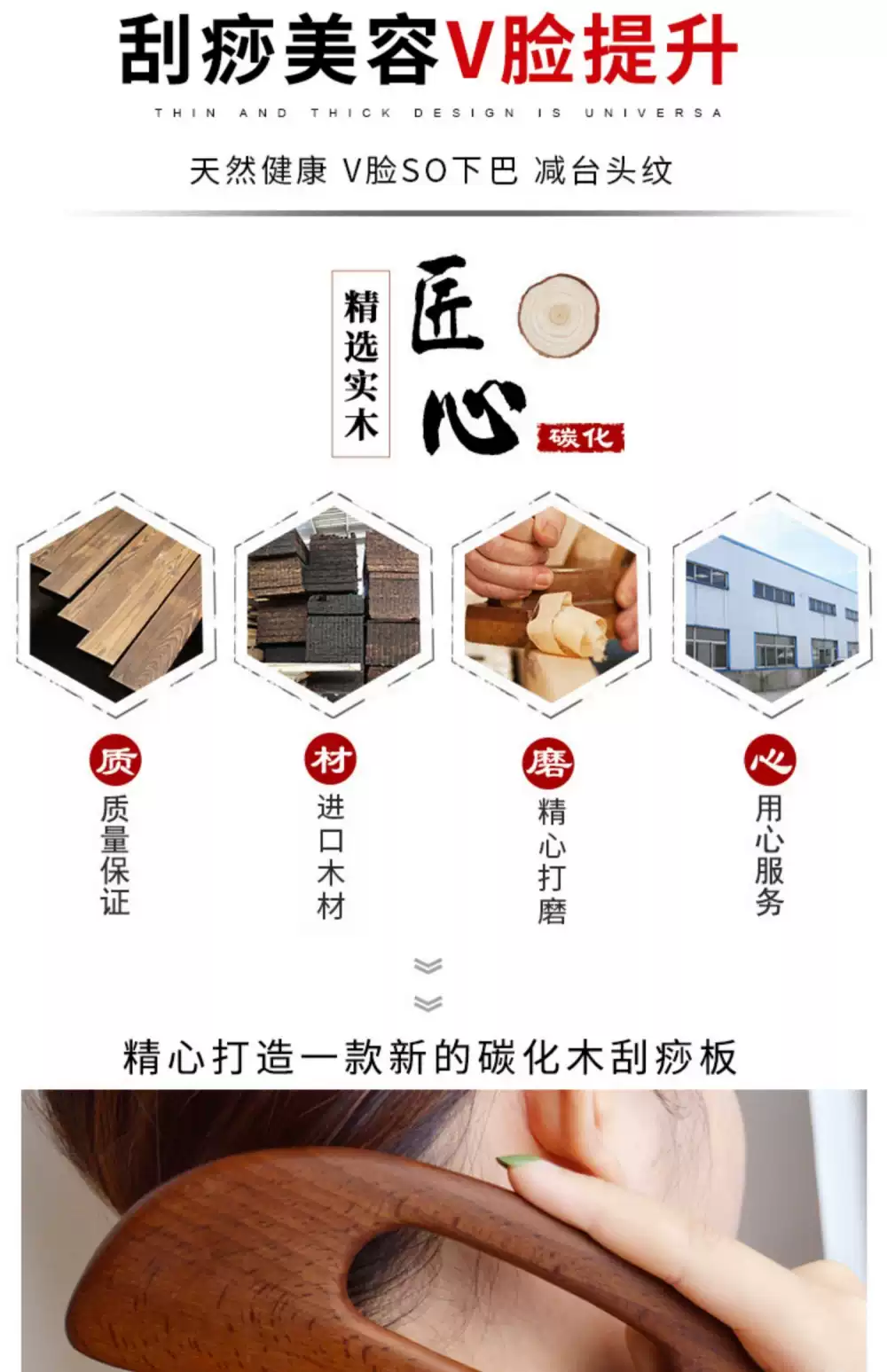 刮痧美容V脸提升

THIN AND THICK DESIGN IS UNIVERSA

天然健康 V脸SO下巴 减台头纹

精选实木

匠心

碳化

质
质量保证

材
进口木材

磨
精心打磨

心
用心服务

精心打造一款新的碳化木刮痧板