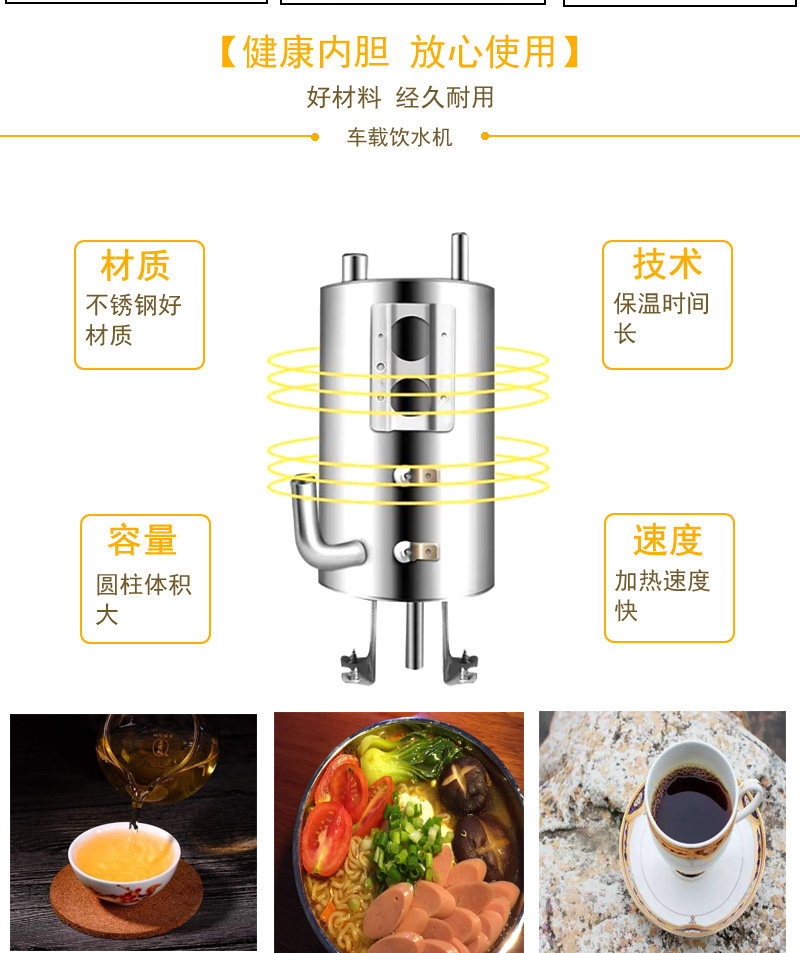 【健康内胆 放心使用】

好材料 经久耐用

车载饮水机

材质
不锈钢好材质

技术
保温时间长

容量
圆柱体积大

速度
加热速度快