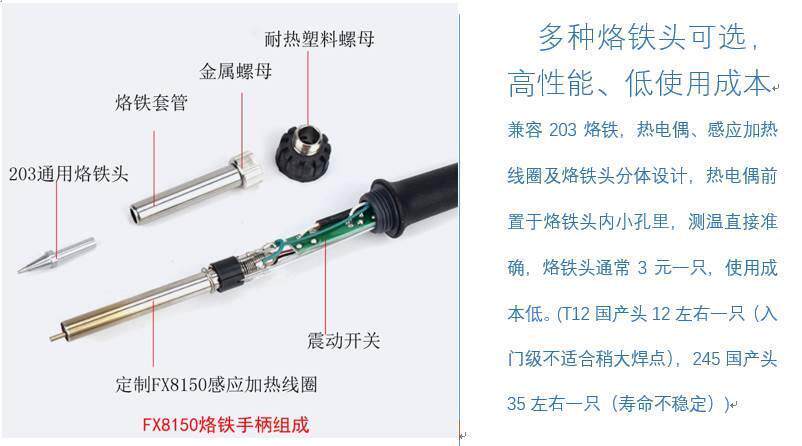 耐热塑料螺母

金属螺母

烙铁套管

203通用烙铁头

震动开关

定制FX8150感应加热线圈

FX8150烙铁手柄组成

多种烙铁头可选，高性能、低使用成本

兼容 203 烙铁，热电偶、感应加热线圈及烙铁头分体设计，热电偶前置于烙铁头内小孔里，测温直接准确，烙铁头通常 3 元一只，使用成本低。(T12 国产头 12 左右一只（入门级不适合稍大焊点），245 国产头 35 左右一只（寿命不稳定）)