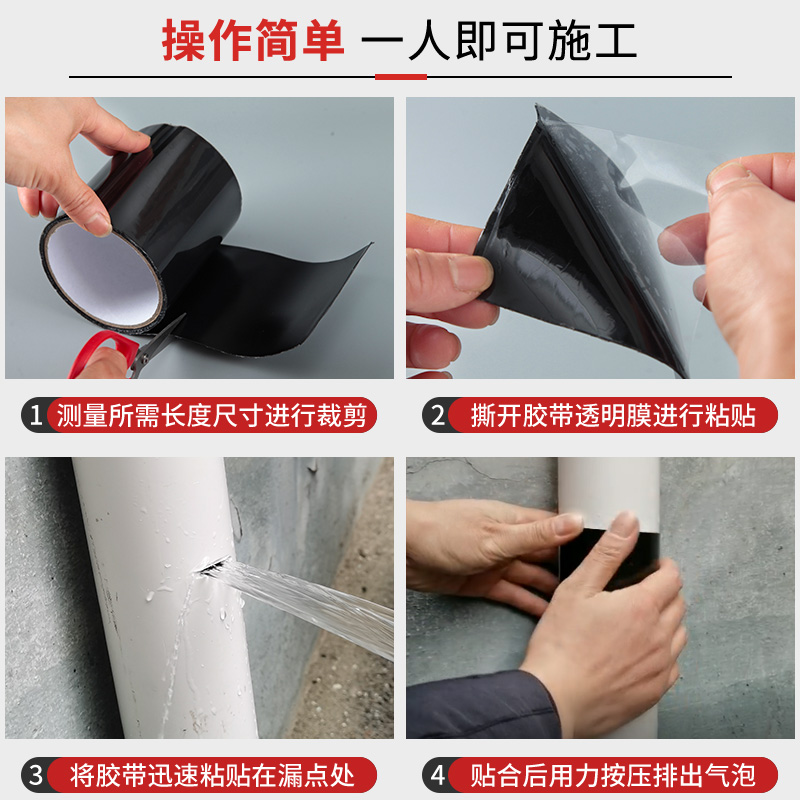 操作简单 一人即可施工

1 测量所需长度尺寸进行裁剪

2 撕开胶带透明膜进行粘贴

3 将胶带迅速粘贴在漏点处

4 贴合后用力按压排出气泡