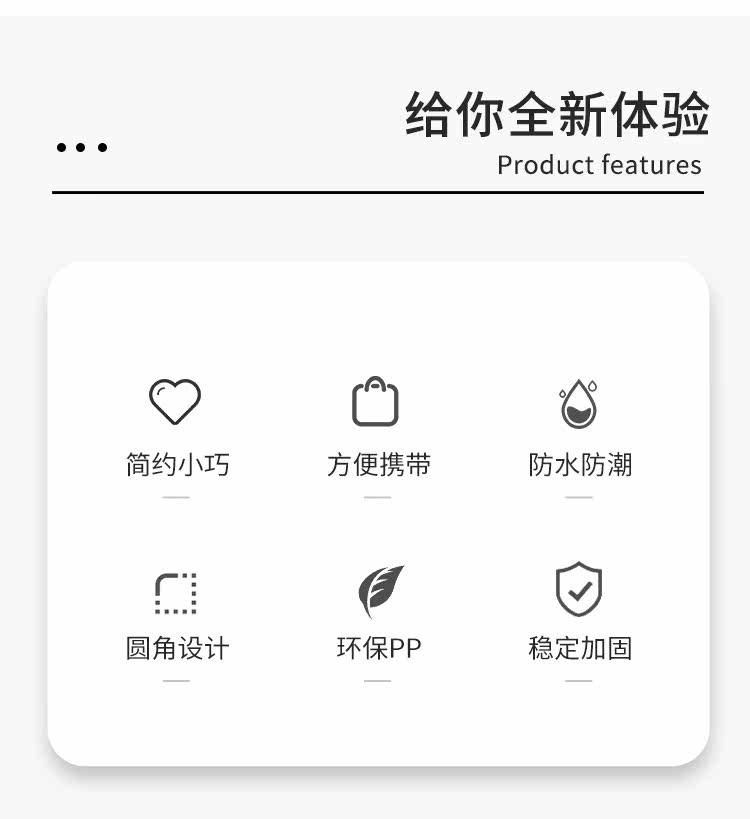 给你全新体验

Product features

简约小巧

方便携带

防水防潮

圆角设计

环保PP

稳定加固