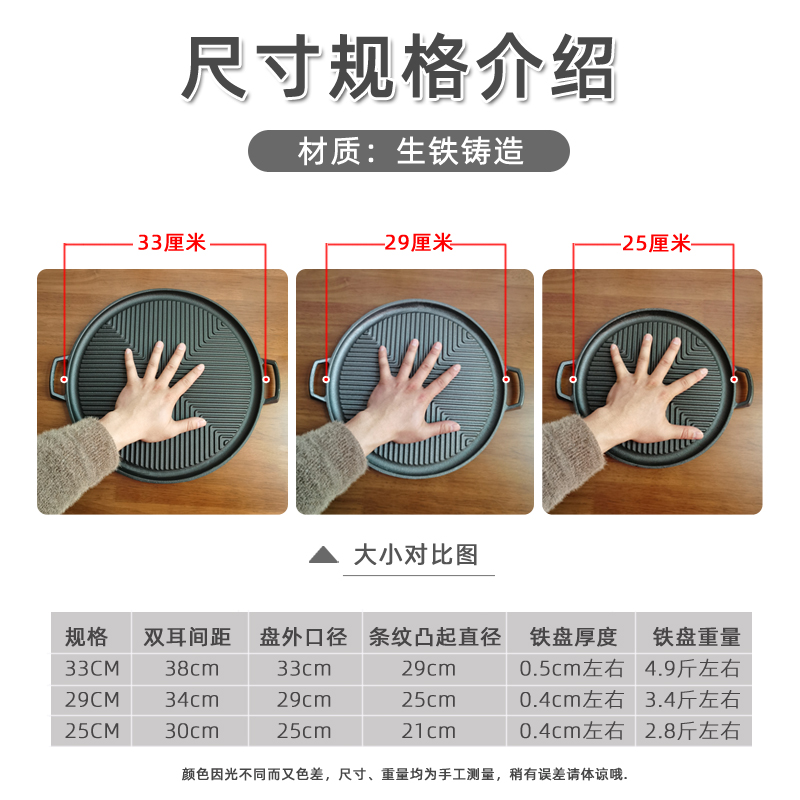 尺寸规格介绍

材质：生铁铸造

33厘米

29厘米

25厘米

大小对比图

| 规格 | 双耳间距 | 盘外口径 | 条纹凸起直径 | 铁盘厚度 | 铁盘重量 |
|---|---|---|---|---|---|
| 33CM | 38cm | 33cm | 29cm | 0.5cm左右 | 4.9斤左右 |
| 29CM | 34cm | 29cm | 25cm | 0.4cm左右 | 3.4斤左右 |
| 25CM | 30cm | 25cm | 21cm | 0.4cm左右 | 2.8斤左右 |

颜色因光不同而又色差，尺寸、重量均为手工测量，稍有误差请体谅哦.