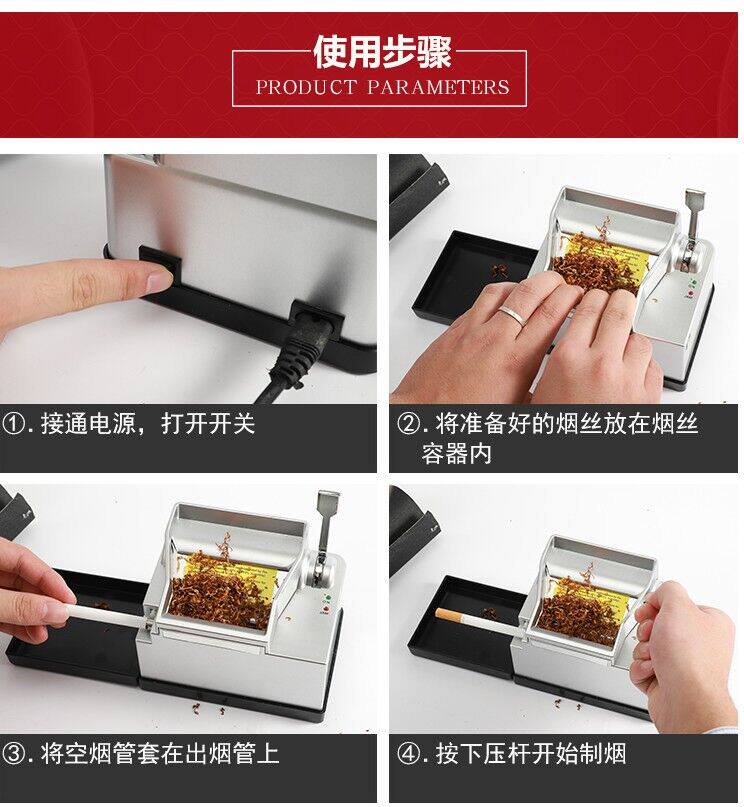 使用步骤
PRODUCT PARAMETERS

①. 接通电源，打开开关

②. 将准备好的烟丝放在烟丝容器内

③. 将空烟管套在出烟管上

④. 按下压杆开始制烟