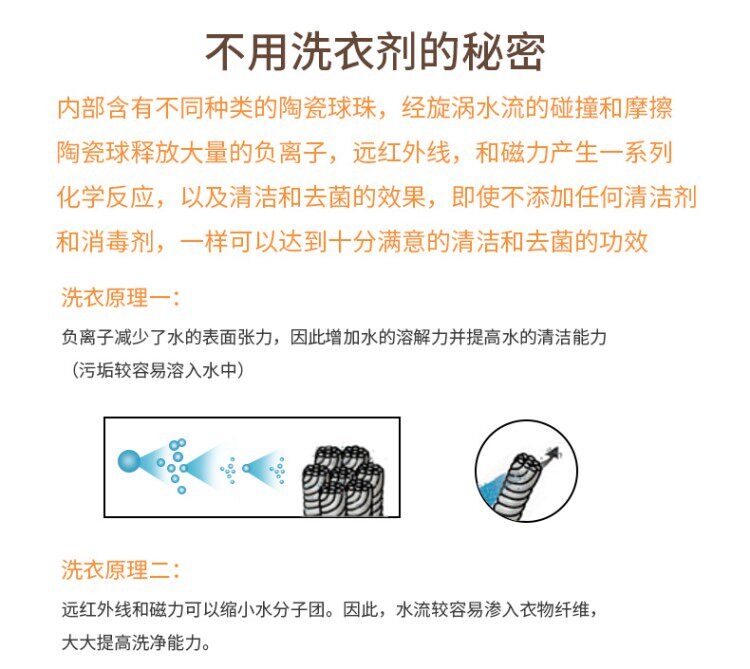 不用洗衣剂的秘密

内部含有不同种类的陶瓷球珠，经旋涡水流的碰撞和摩擦陶瓷球释放大量的负离子，远红外线，和磁力产生一系列化学反应，以及清洁和去菌的效果，即使不添加任何清洁剂和消毒剂，一样可以达到十分满意的清洁和去菌的功效

洗衣原理一：

负离子减少了水的表面张力，因此增加水的溶解力并提高水的清洁能力（污垢较容易溶入水中）

洗衣原理二：

远红外线和磁力可以缩小水分子团。因此，水流较容易渗入衣物纤维，大大提高洗净能力。