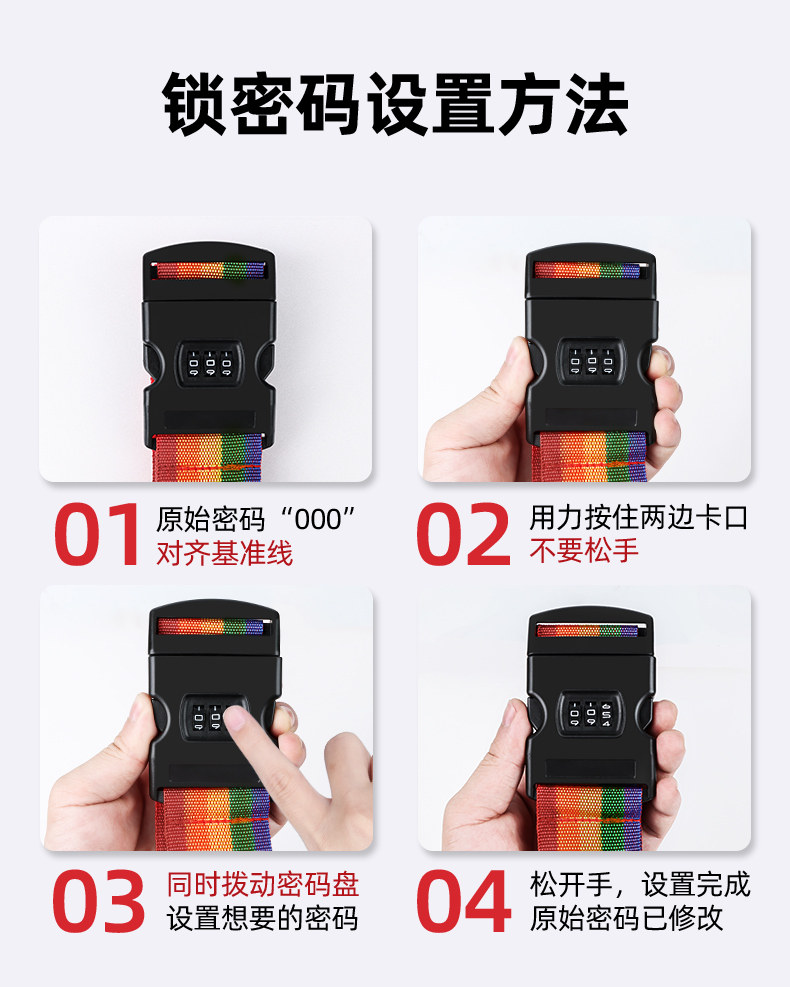 锁密码设置方法

01 原始密码“000”
对齐基准线

02 用力按住两边卡口
不要松手

03 同时拨动密码盘
设置想要的密码

04 松开手，设置完成
原始密码已修改