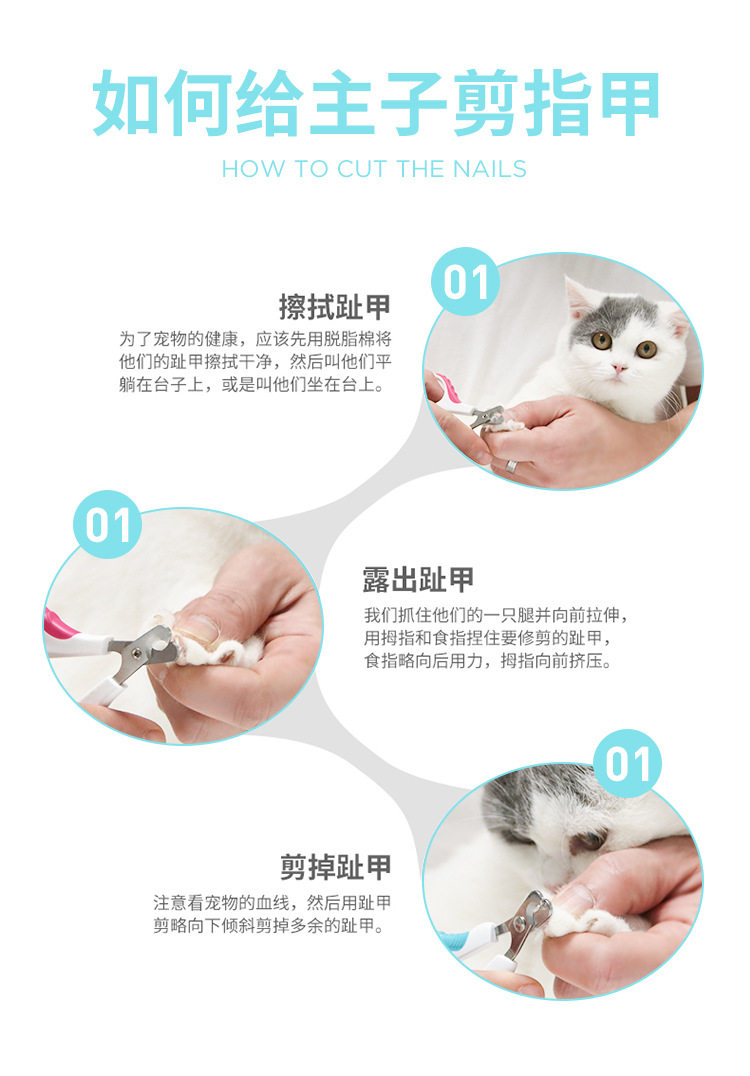 如何给主子剪指甲

HOW TO CUT THE NAILS

01

擦拭趾甲

为了宠物的健康，应该先用脱脂棉将他们的趾甲擦拭干净，然后叫他们平躺在台子上，或是叫他们坐在台上。

01

露出趾甲

我们抓住他们的一只腿并向前拉伸，用拇指和食指捏住要修剪的趾甲，食指略向后用力，拇指向前挤压。

01

剪掉趾甲

注意看宠物的血线，然后用趾甲剪略向下倾斜剪掉多余的趾甲。