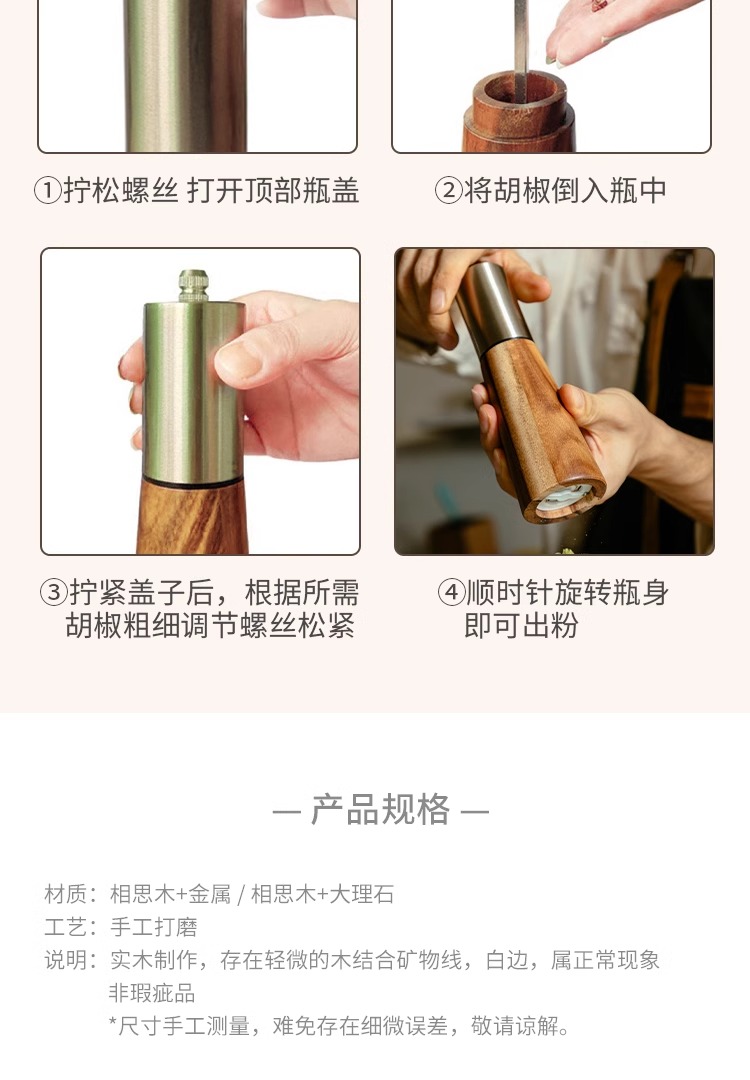 ①拧松螺丝 打开顶部瓶盖

②将胡椒倒入瓶中

③拧紧盖子后，根据所需胡椒粗细调节螺丝松紧

④顺时针旋转瓶身即可出粉

— 产品规格 —

材质：相思木+金属 / 相思木+大理石
工艺：手工打磨
说明：实木制作，存在轻微的木结合矿物线，白边，属正常现象非瑕疵品
*尺寸手工测量，难免存在细微误差，敬请谅解。