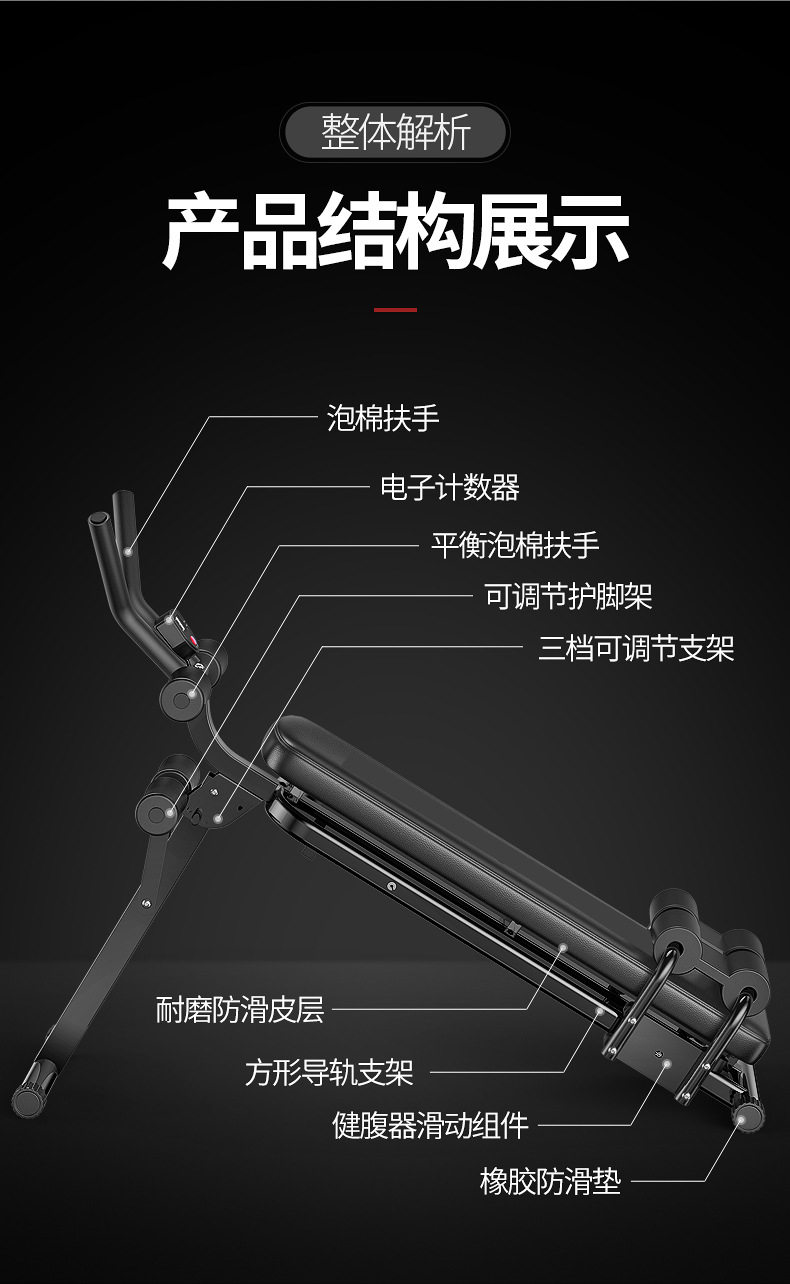 整体解析

产品结构展示

泡棉扶手

电子计数器

平衡泡棉扶手

可调节护脚架

三档可调节支架

耐磨防滑皮层

方形导轨支架

健腹器滑动组件

橡胶防滑垫