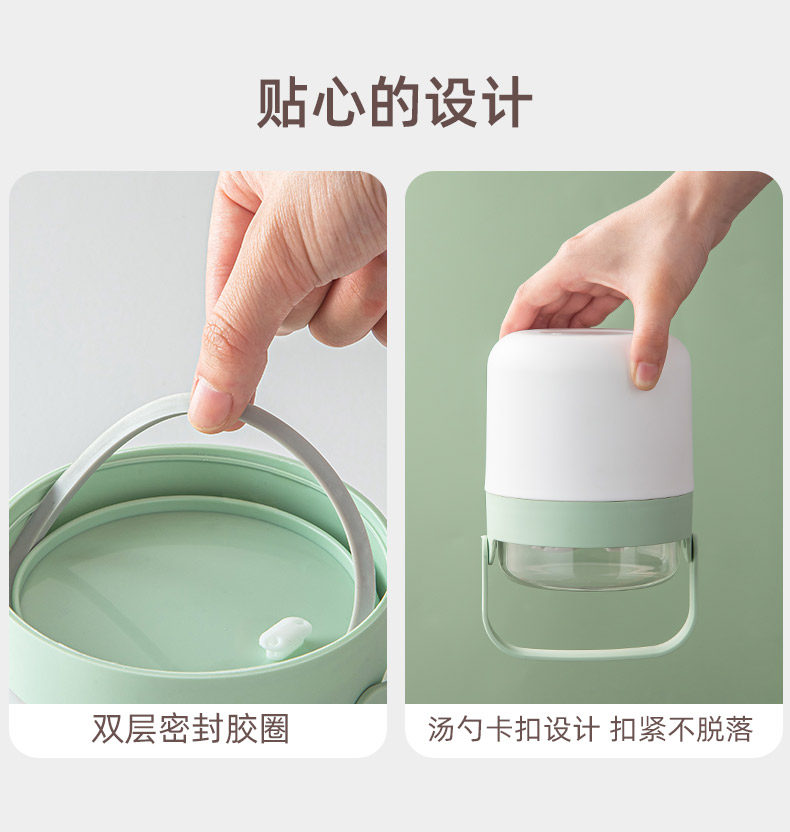 贴心的设计

双层密封胶圈

汤勺卡扣设计 扣紧不脱落