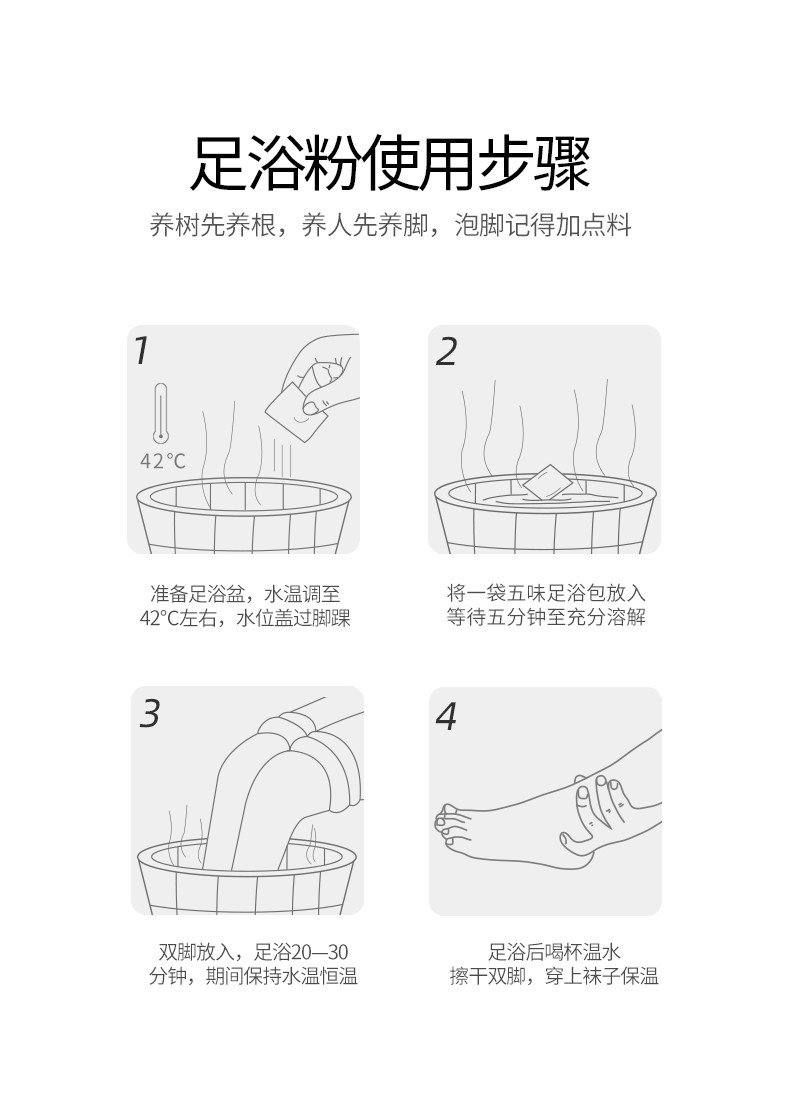 足浴粉使用步骤

养树先养根，养人先养脚，泡脚记得加点料

1

42°C

准备足浴盆，水温调至42°C左右，水位盖过脚踝

2

将一袋五味足浴包放入等待五分钟至充分溶解

3

双脚放入，足浴20—30分钟，期间保持水温恒温

4

足浴后喝杯温水擦干双脚，穿上袜子保温