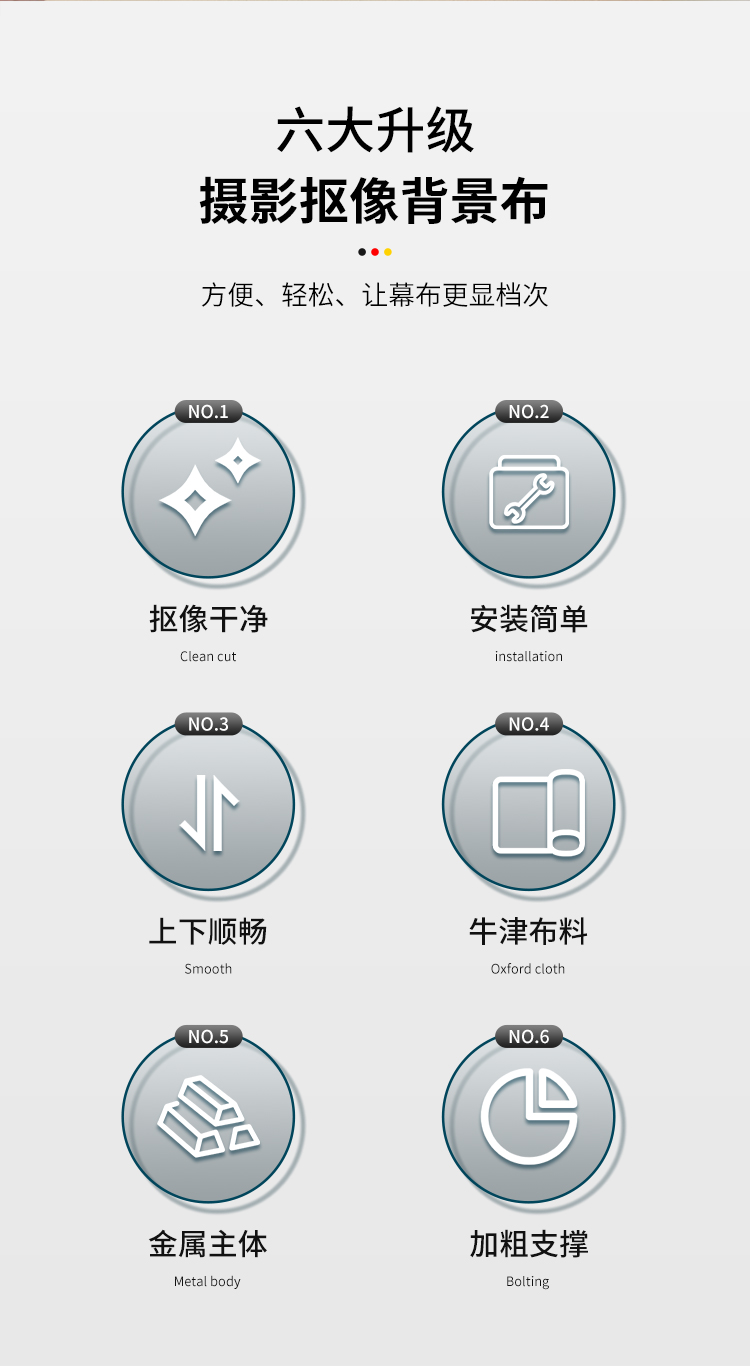 六大升级

摄影抠像背景布

方便、轻松、让幕布更显档次

NO.1

抠像干净

Clean cut

NO.2

安装简单

installation

NO.3

上下顺畅

Smooth

NO.4

牛津布料

Oxford cloth

NO.5

金属主体

Metal body

NO.6

加粗支撑

Bolting