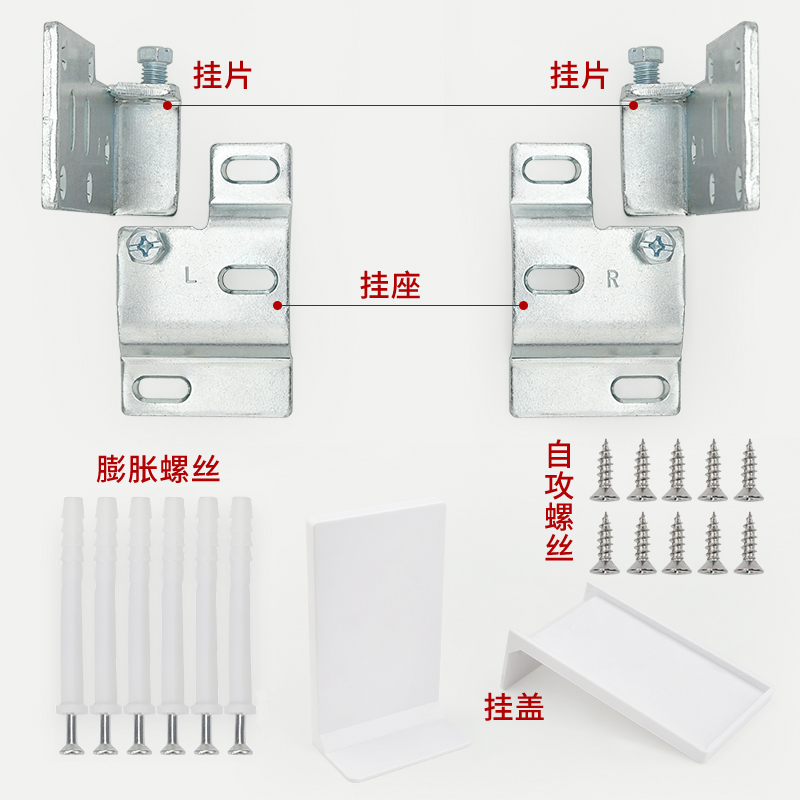 挂片

挂片

L

挂座

R

膨胀螺丝

自攻螺丝

挂盖