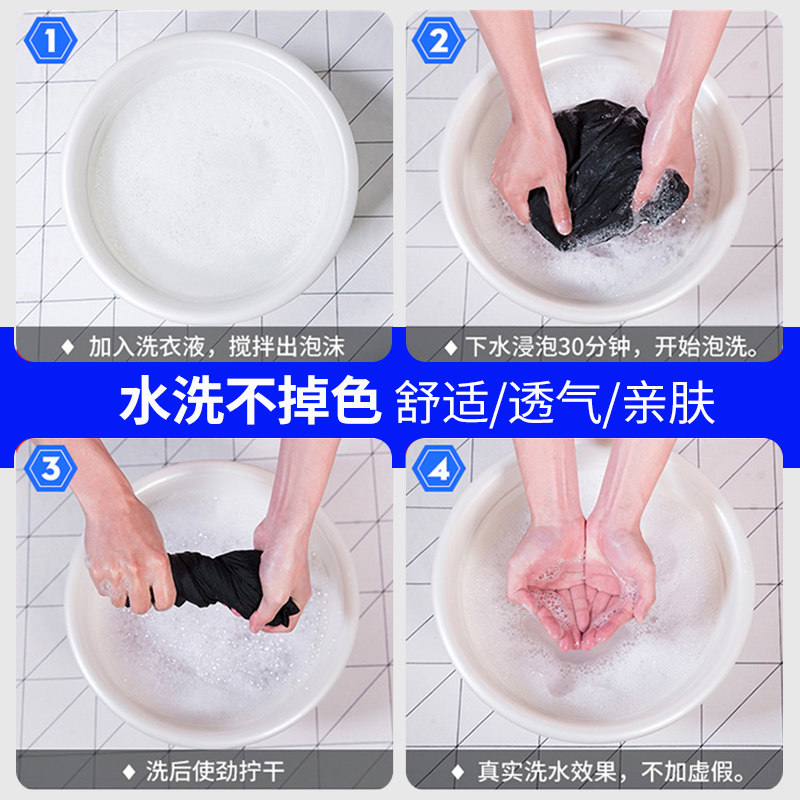 1

◆ 加入洗衣液，搅拌出泡沫

2

◆ 下水浸泡30分钟，开始泡洗。

水洗不掉色 舒适/透气/亲肤

3

◆ 洗后使劲拧干

4

◆ 真实洗水效果，不加虚假。