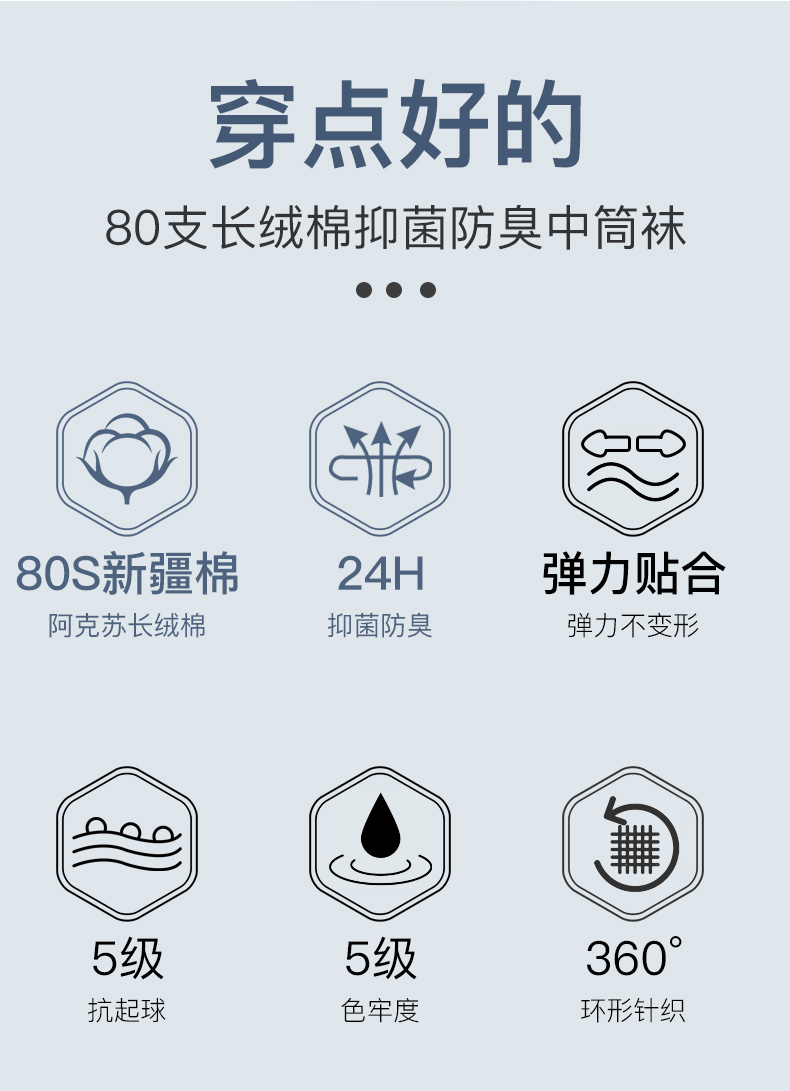 穿点好的

80支长绒棉抑菌防臭中筒袜

80S新疆棉
阿克苏长绒棉

24H
抑菌防臭

弹力贴合
弹力不变形

5级
抗起球

5级
色牢度

360°
环形针织