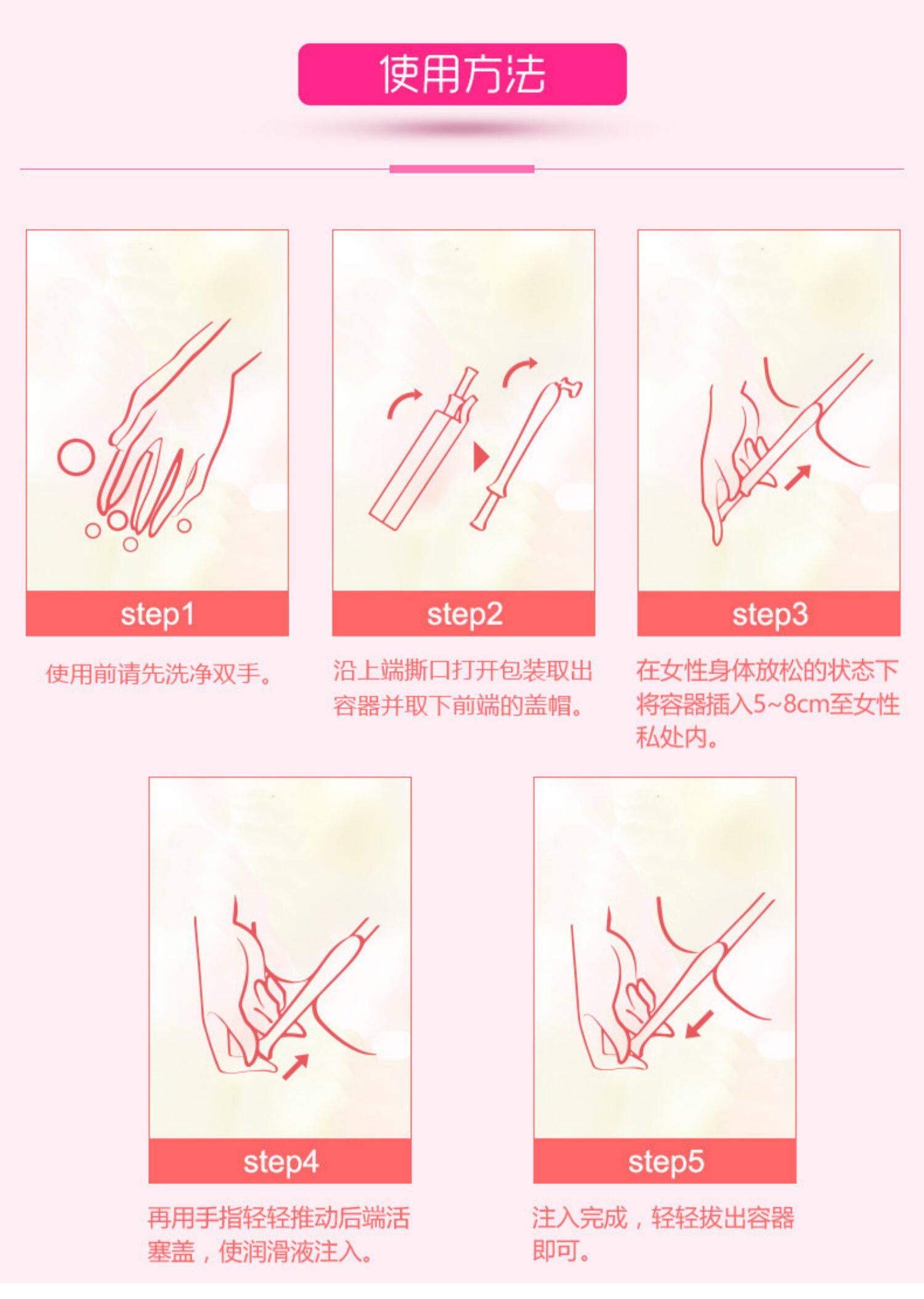 使用方法

step1

使用前请先洗净双手。

step2

沿上端撕口打开包装取出容器并取下前端的盖帽。

step3

在女性身体放松的状态下将容器插入5~8cm至女性私处内。

step4

再用手指轻轻推动后端活塞盖，使润滑液注入。

step5

注入完成，轻轻拔出容器即可。