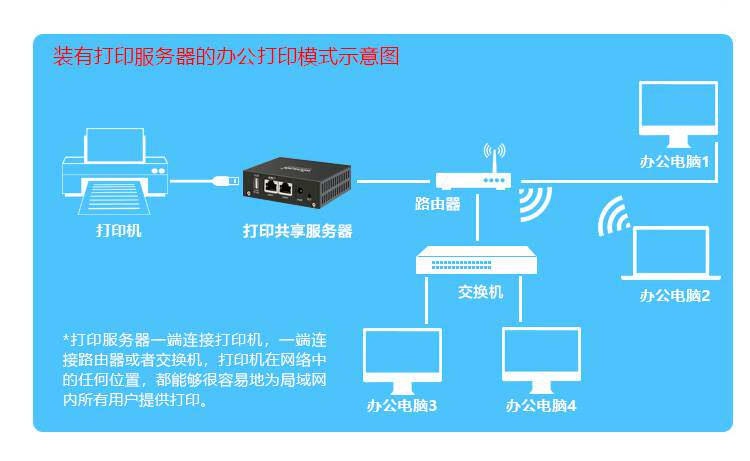 装有打印服务器的办公打印模式示意图

打印机

打印共享服务器

路由器

办公电脑1

交换机

办公电脑2

*打印服务器一端连接打印机，一端连接路由器或者交换机，打印机在网络中的任何位置，都能够很容易地为局域网内所有用户提供打印。

办公电脑3

办公电脑4