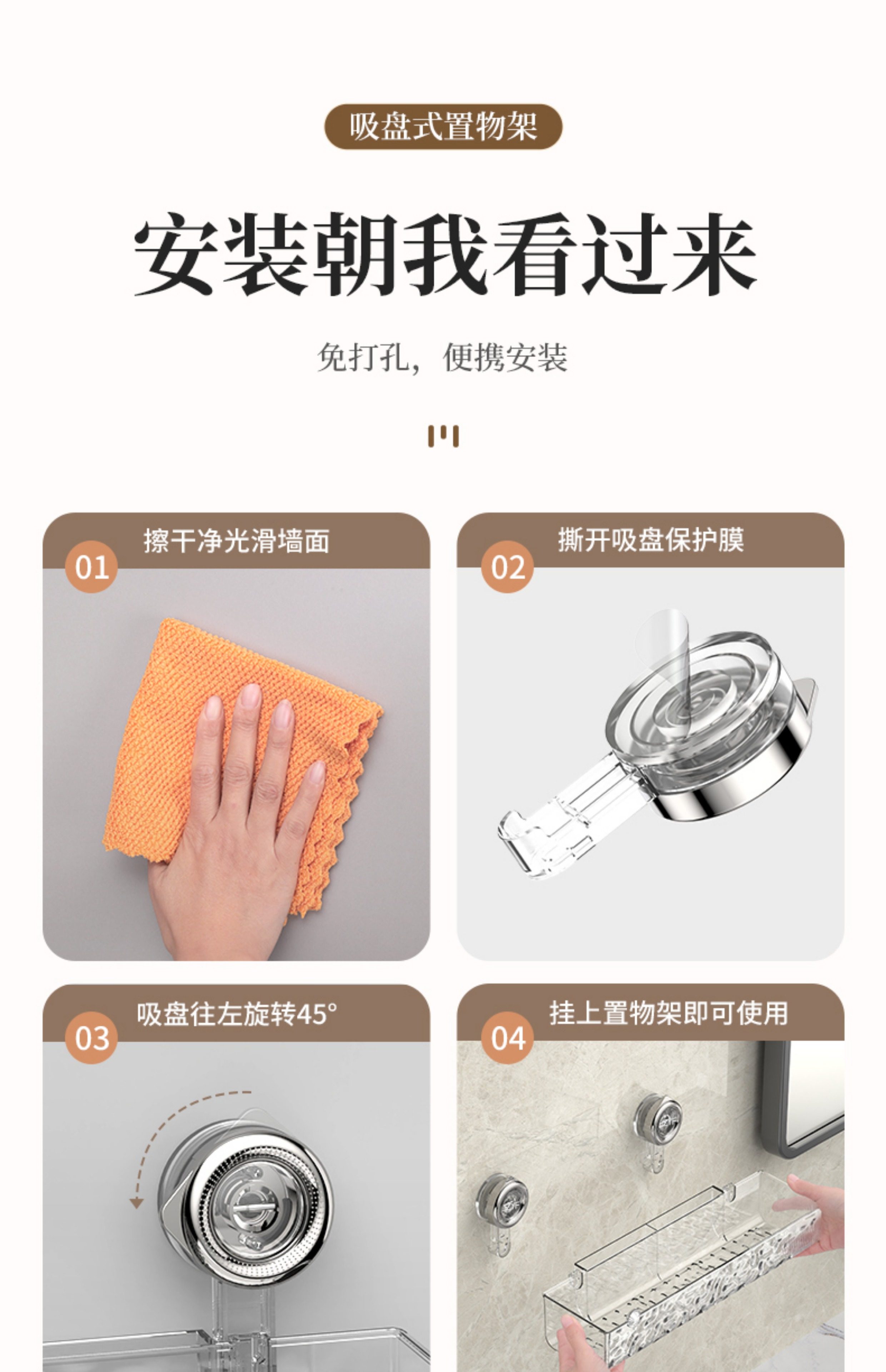 吸盘式置物架

安装朝我看过来

免打孔，便携安装

01 擦干净光滑墙面

02 撕开吸盘保护膜

03 吸盘往左旋转45°

04 挂上置物架即可使用