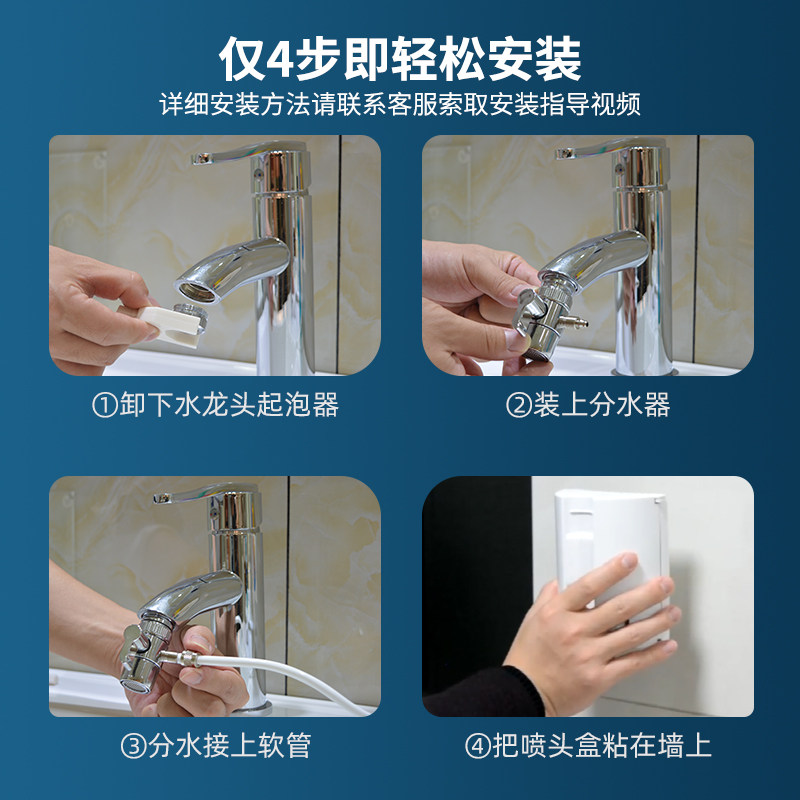 仅4步即轻松安装
详细安装方法请联系客服索取安装指导视频

①卸下水龙头起泡器

②装上分水器

③分水接上软管

④把喷头盒粘在墙上