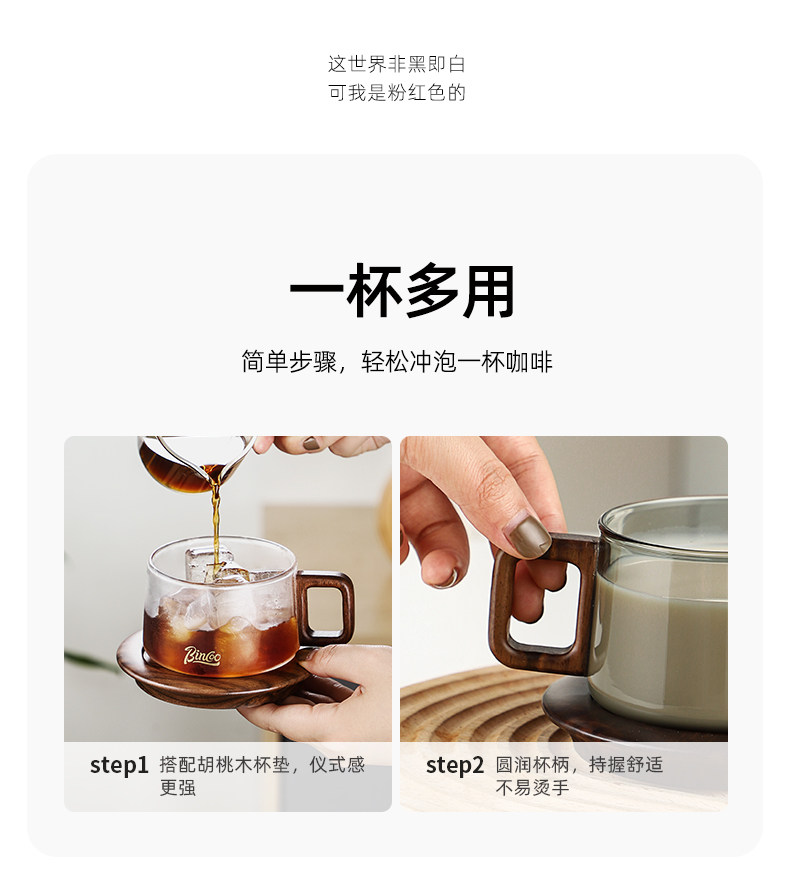 这世界非黑即白
可我是粉红色的

一杯多用

简单步骤，轻松冲泡一杯咖啡

Bincoo

step1 搭配胡桃木杯垫，仪式感更强

step2 圆润杯柄，持握舒适不易烫手