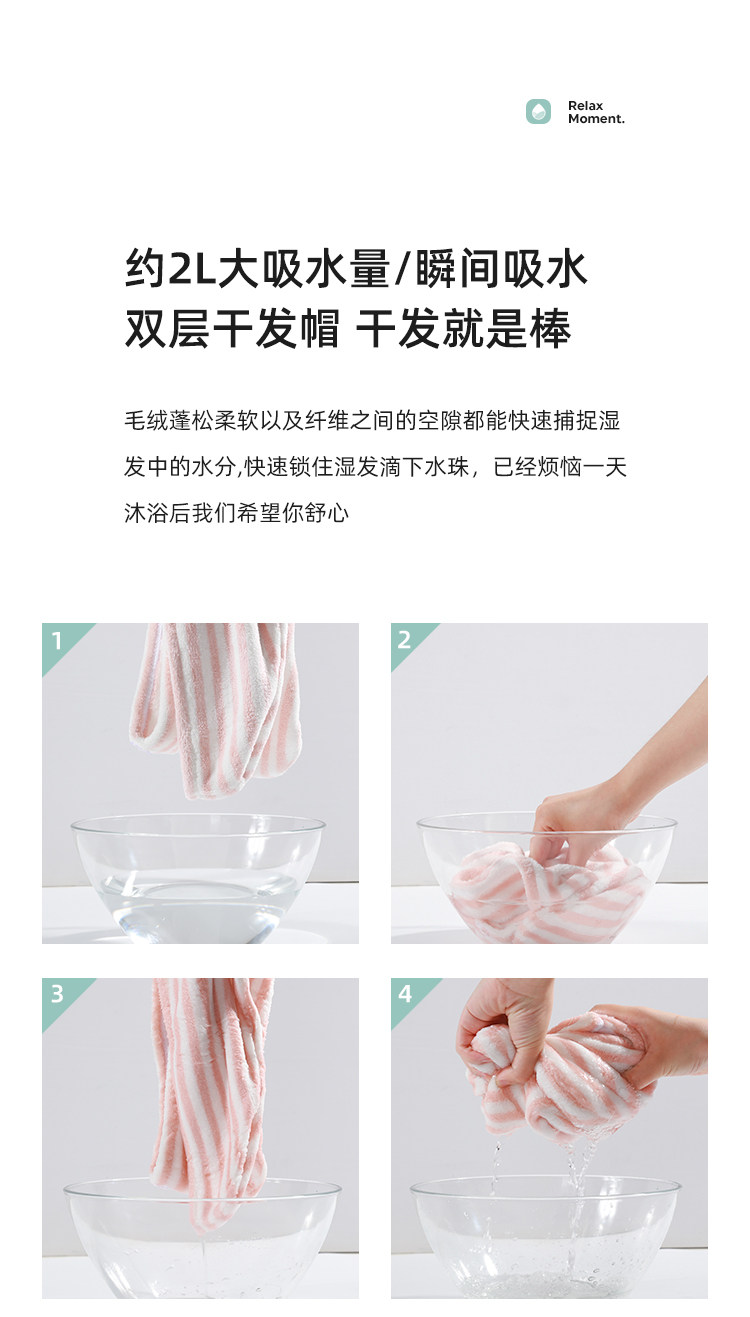 Relax
Moment.

约2L大吸水量/瞬间吸水
双层干发帽 干发就是棒

毛绒蓬松柔软以及纤维之间的空隙都能快速捕捉湿发中的水分,快速锁住湿发滴下水珠，已经烦恼一天沐浴后我们希望你舒心

1

2

3

4