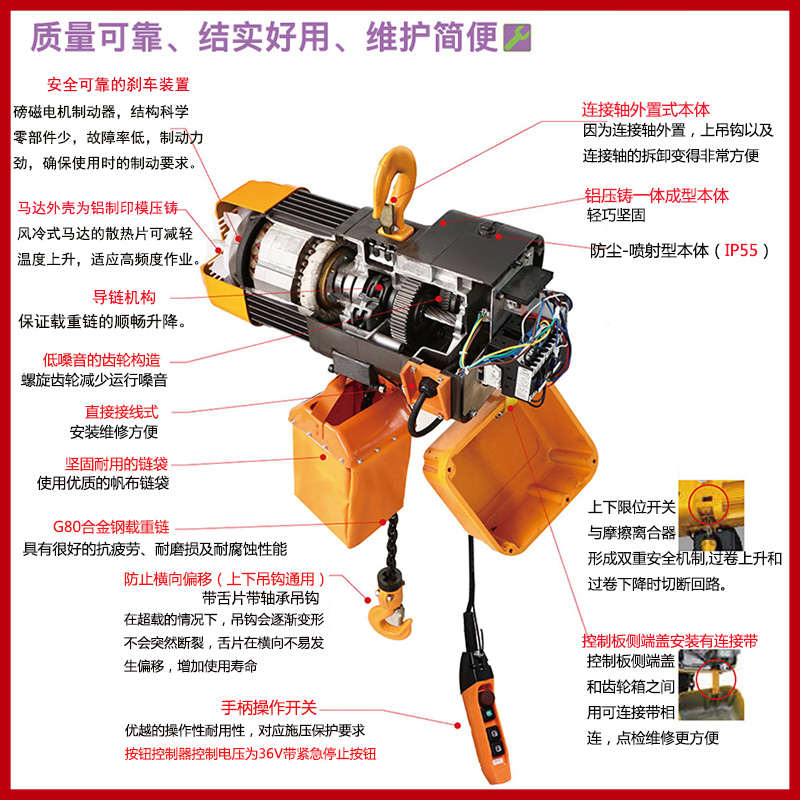 质量可靠、结实好用、维护简便

安全可靠的刹车装置
磅磁电机制动器，结构科学零部件少，故障率低，制动力劲，确保使用时的制动要求。

马达外壳为铝制印模压铸
风冷式马达的散热片可减轻温度上升，适应高频度作业。

导链机构
保证载重链的顺畅升降。

低噪音的齿轮构造
螺旋齿轮减少运行噪音

直接接线式
安装维修方便

坚固耐用的链袋
使用优质的帆布链袋

G80合金钢载重链
具有很好的抗疲劳、耐磨损及耐腐蚀性能

防止横向偏移（上下吊钩通用）
带舌片带轴承吊钩
在超载的情况下，吊钩会逐渐变形不会突然断裂，舌片在横向不易发生偏移，增加使用寿命

手柄操作开关
优越的操作性耐用性，对应施压保护要求
按钮控制器控制电压为36V带紧急停止按钮

连接轴外置式本体
因为连接轴外置，上吊钩以及连接轴的拆卸变得非常方便

铝压铸一体成型本体
轻巧坚固

防尘-喷射型本体（IP55）

上下限位开关与摩擦离合器形成双重安全机制,过卷上升和过卷下降时切断回路。

控制板侧端盖安装有连接带
控制板侧端盖和齿轮箱之间用可连接带相连，点检维修更方便