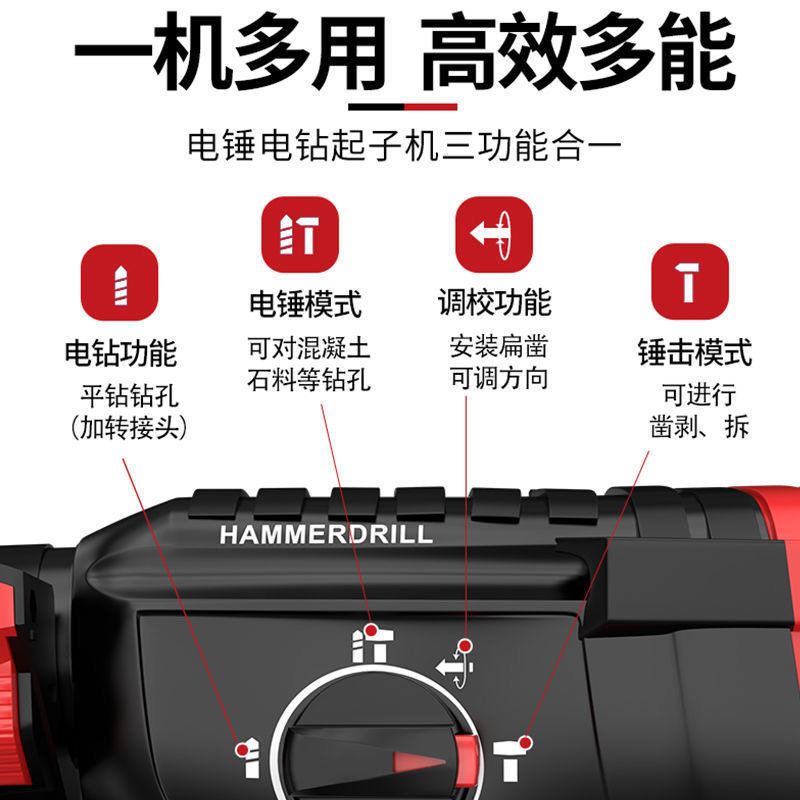 一机多用 高效多能

电锤电钻起子机三功能合一

电钻功能
平钻钻孔
(加转接头)

电锤模式
可对混凝土
石料等钻孔

调校功能
安装扁凿
可调方向

锤击模式
可进行
凿剥、拆

HAMMERDRILL