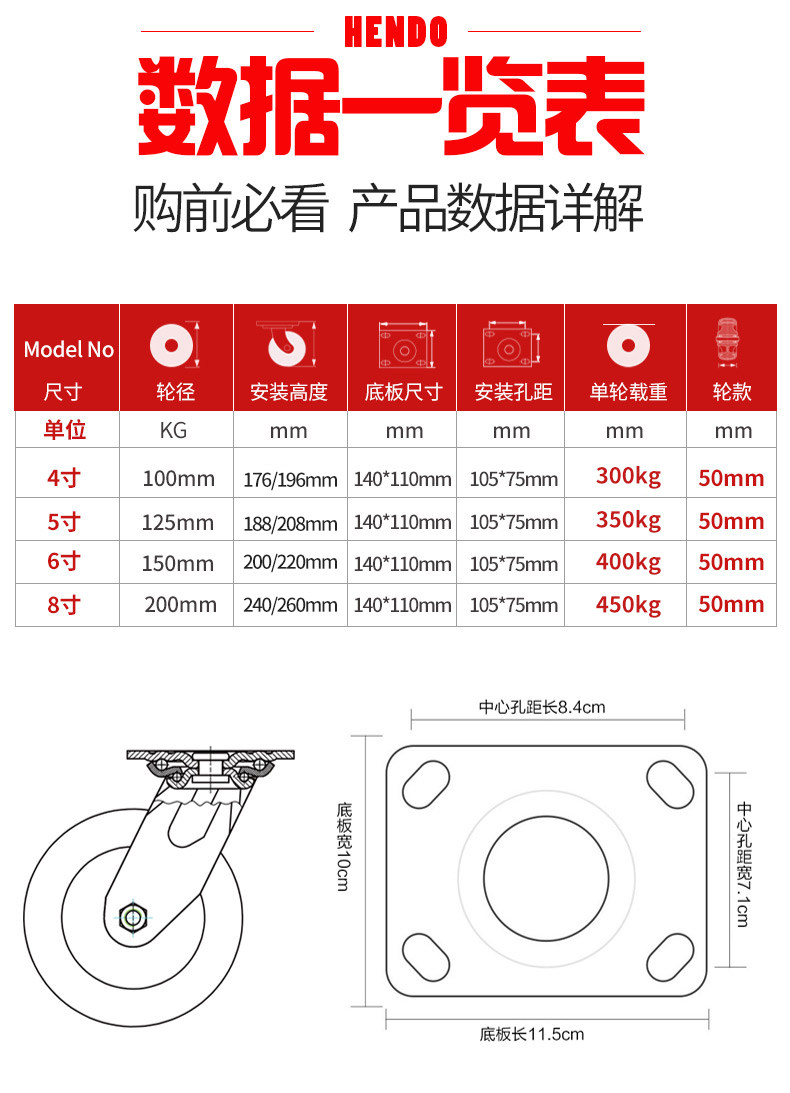 HENDO

数据一览表

购前必看 产品数据详解

| Model No 尺寸 | 轮径 | 安装高度 | 底板尺寸 | 安装孔距 | 单轮载重 | 轮款 |
|---|---|---|---|---|---|---|
| 单位 | KG | mm | mm | mm | mm | mm |
| 4寸 | 100mm | 176/196mm | 140*110mm | 105*75mm | 300kg | 50mm |
| 5寸 | 125mm | 188/208mm | 140*110mm | 105*75mm | 350kg | 50mm |
| 6寸 | 150mm | 200/220mm | 140*110mm | 105*75mm | 400kg | 50mm |
| 8寸 | 200mm | 240/260mm | 140*110mm | 105*75mm | 450kg | 50mm |

中心孔距长8.4cm

底板宽10cm

中心孔距宽7.1cm

底板长11.5cm