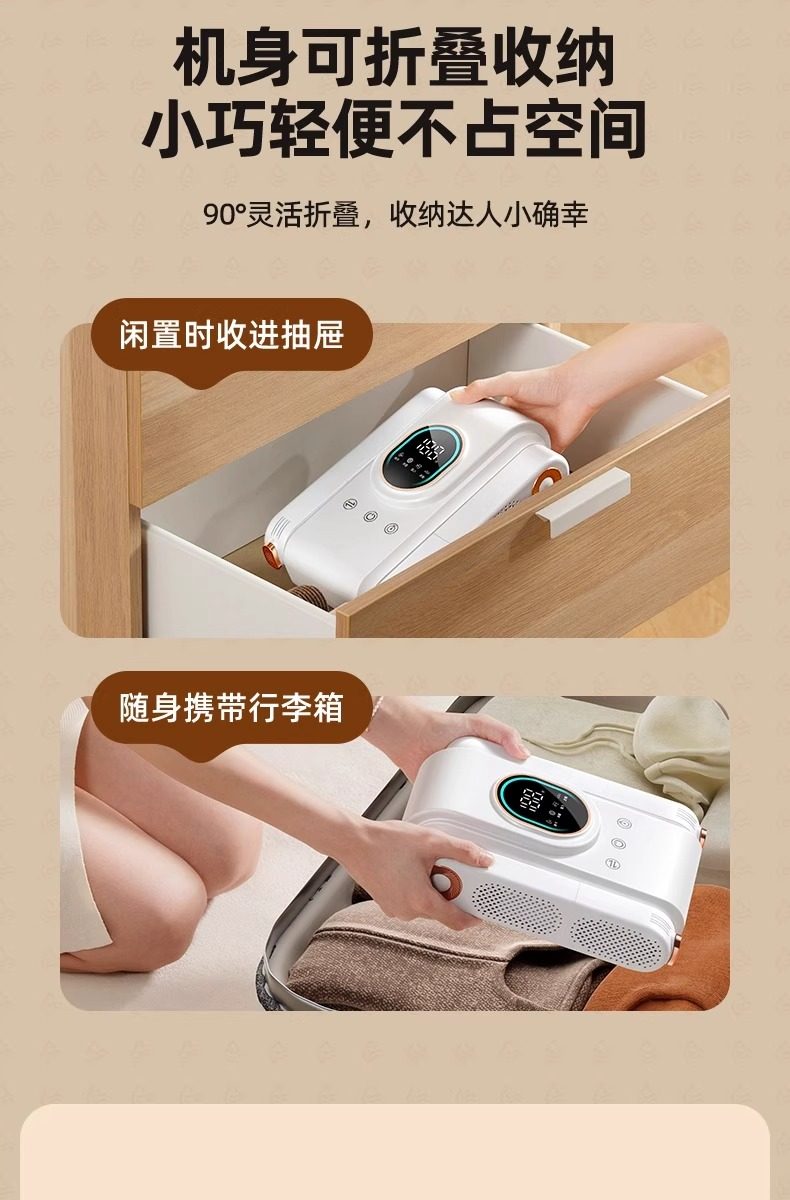 机身可折叠收纳
小巧轻便不占空间

90°灵活折叠，收纳达人小确幸

闲置时收进抽屉

随身携带行李箱