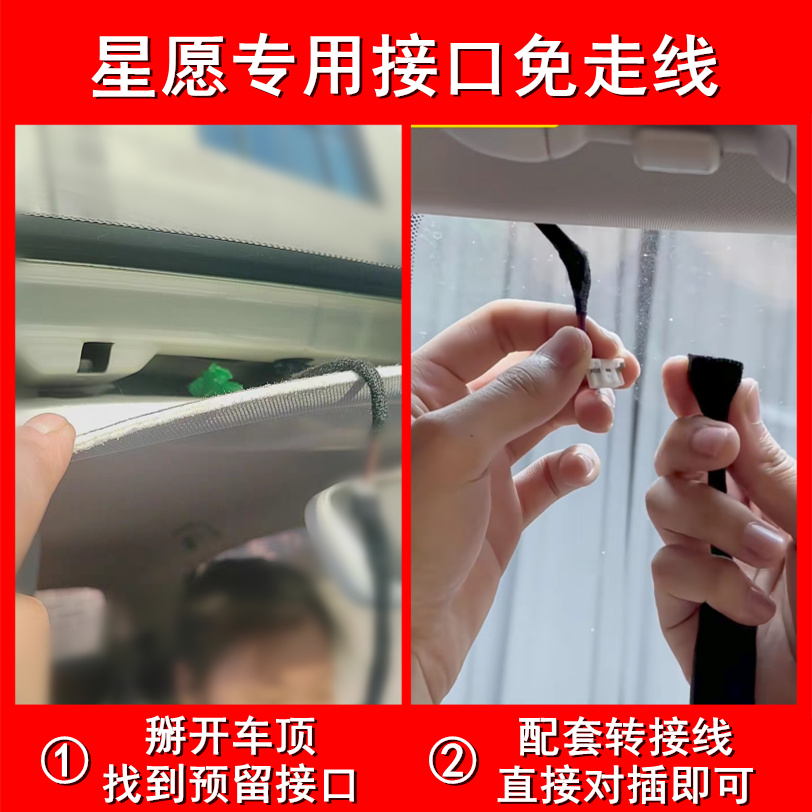 星愿专用接口免走线

① 掰开车顶
找到预留接口

② 配套转接线
直接对插即可