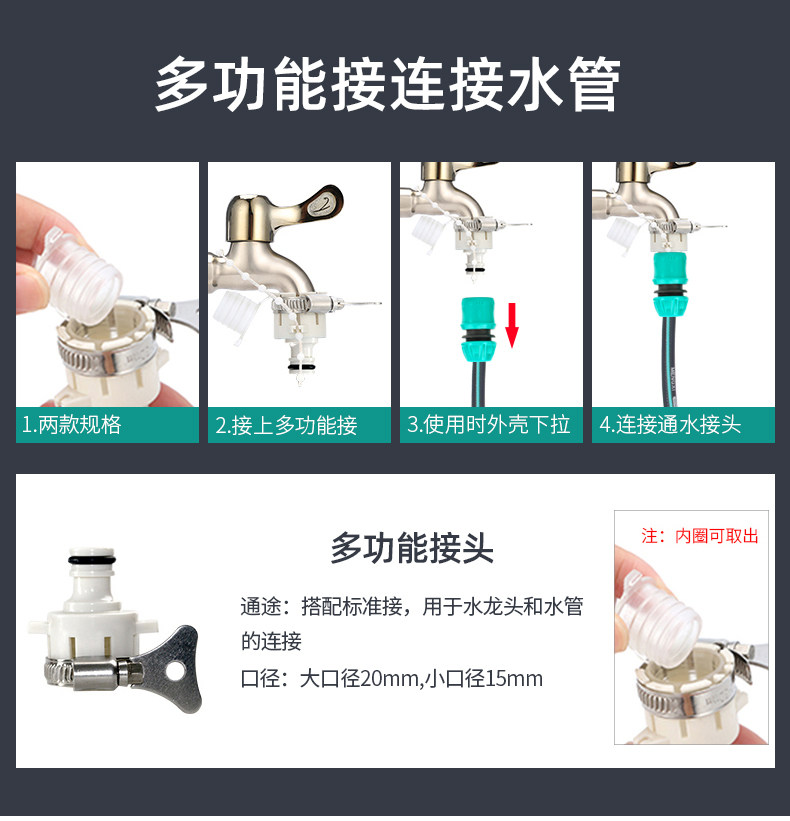 多功能接连接水管

1.两款规格

2.接上多功能接

3.使用时外壳下拉

4.连接通水接头

多功能接头

通途：搭配标准接，用于水龙头和水管的连接

口径：大口径20mm,小口径15mm

注：内圈可取出