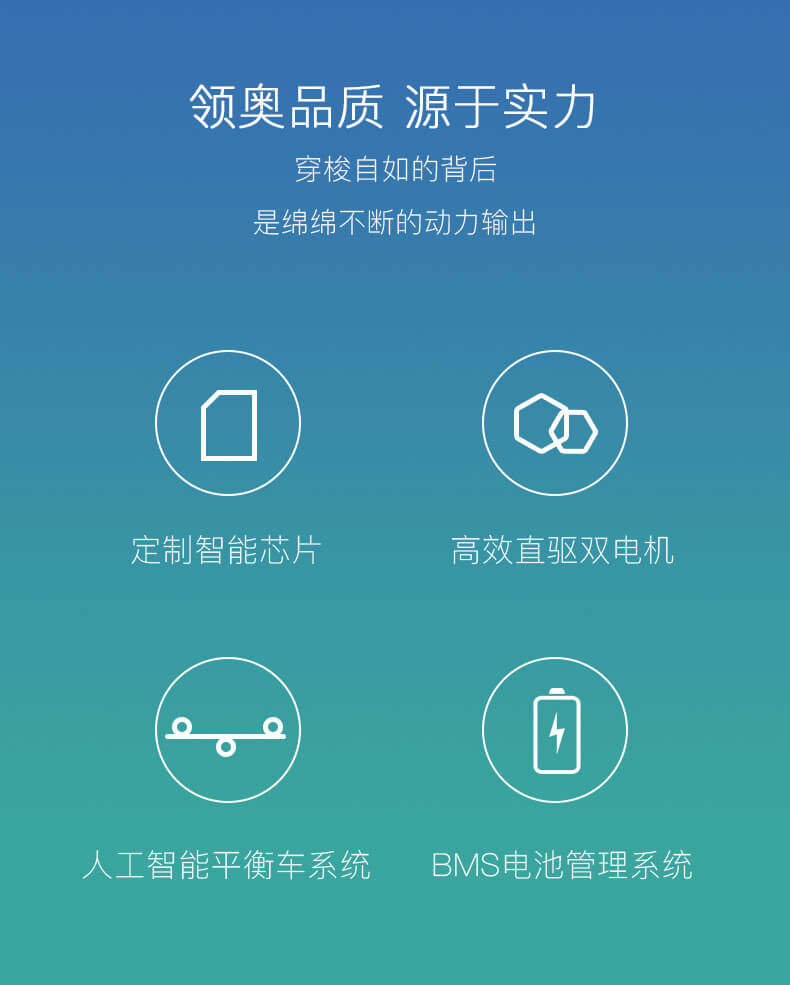 领奥品质 源于实力

穿梭自如的背后

是绵绵不断的动力输出

定制智能芯片

高效直驱双电机

人工智能平衡车系统

BMS电池管理系统