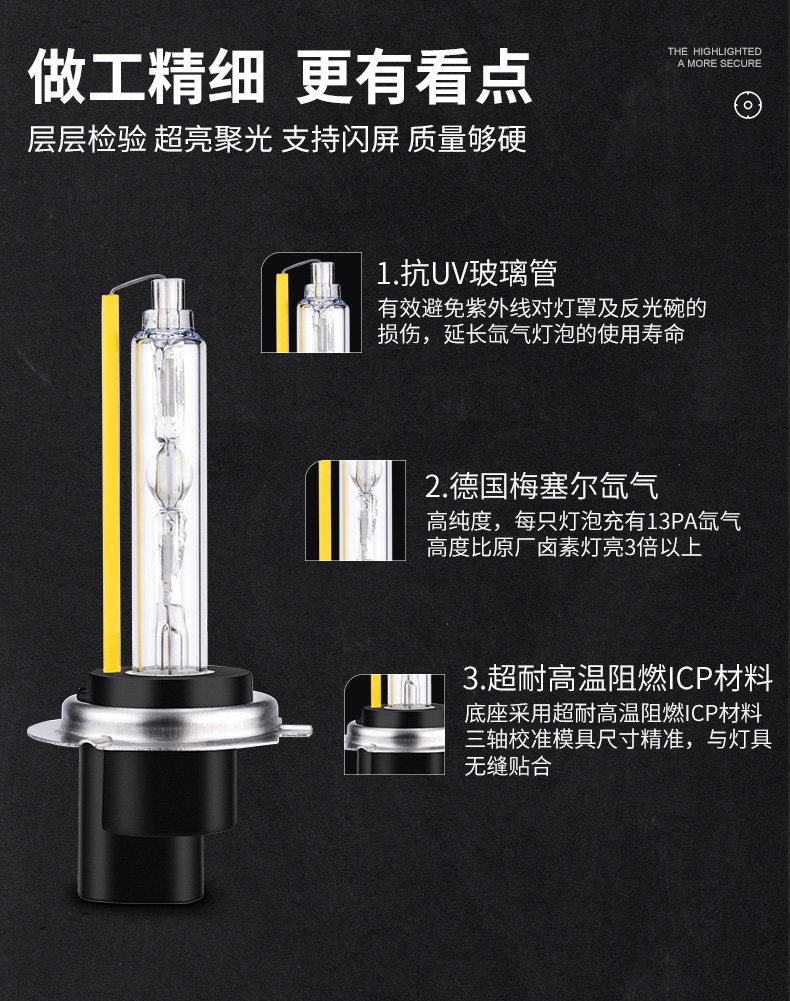 做工精细 更有看点

THE HIGHLIGHTED
A MORE SECURE

层层检验 超亮聚光 支持闪屏 质量够硬

1.抗UV玻璃管
有效避免紫外线对灯罩及反光碗的损伤，延长氙气灯泡的使用寿命

2.德国梅塞尔氙气
高纯度，每只灯泡充有13PA氙气
高度比原厂卤素灯亮3倍以上

3.超耐高温阻燃ICP材料
底座采用超耐高温阻燃ICP材料
三轴校准模具尺寸精准，与灯具无缝贴合