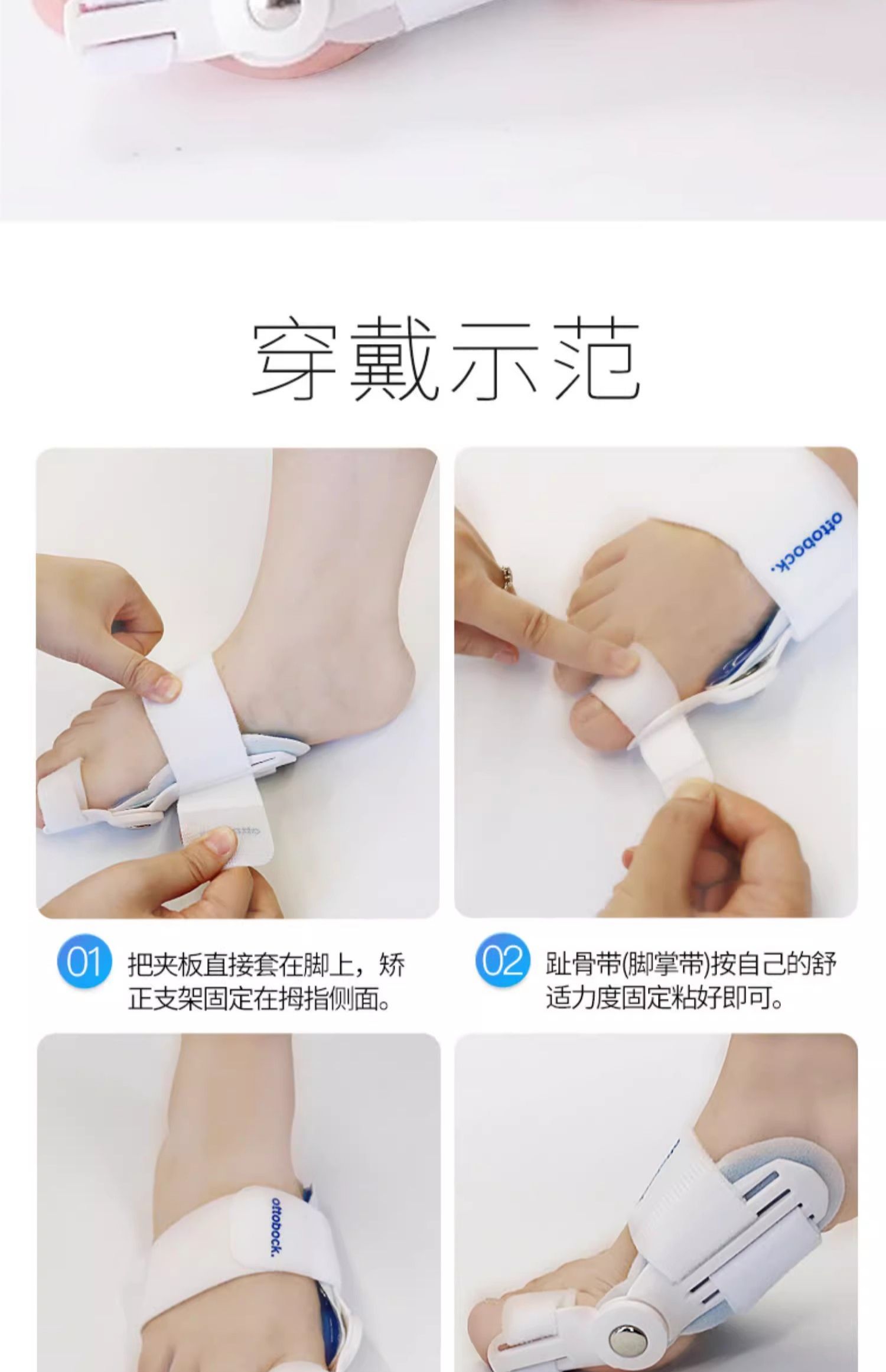 穿戴示范

ottobock.

01 把夹板直接套在脚上，矫正支架固定在拇指侧面。

02 趾骨带(脚掌带)按自己的舒适力度固定粘好即可。

ottobock.