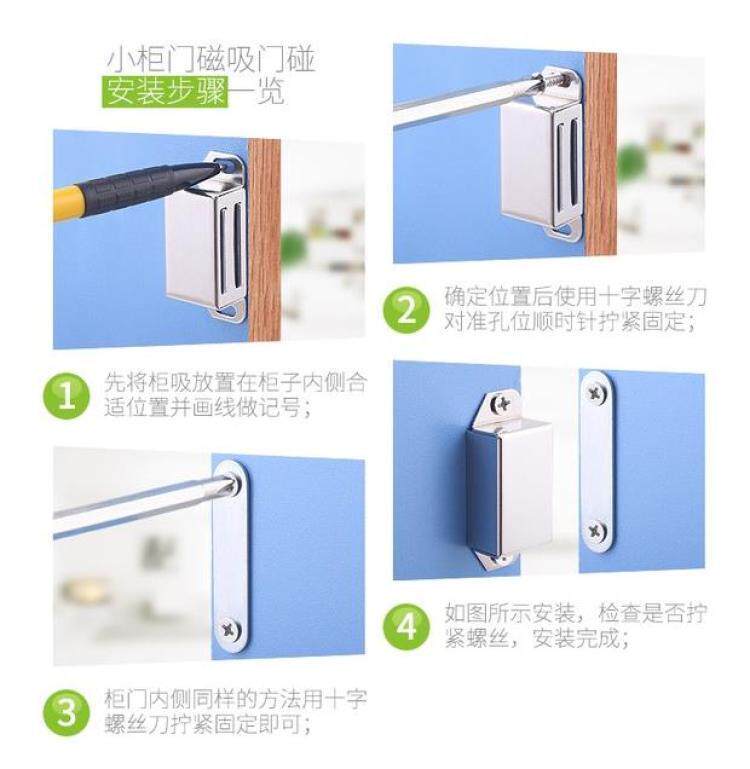 小柜门磁吸门碰
安装步骤一览

1 先将柜吸放置在柜子内侧合适位置并画线做记号；

3 柜门内侧同样的方法用十字螺丝刀拧紧固定即可；

2 确定位置后使用十字螺丝刀对准孔位顺时针拧紧固定；

4 如图所示安装，检查是否拧紧螺丝，安装完成；