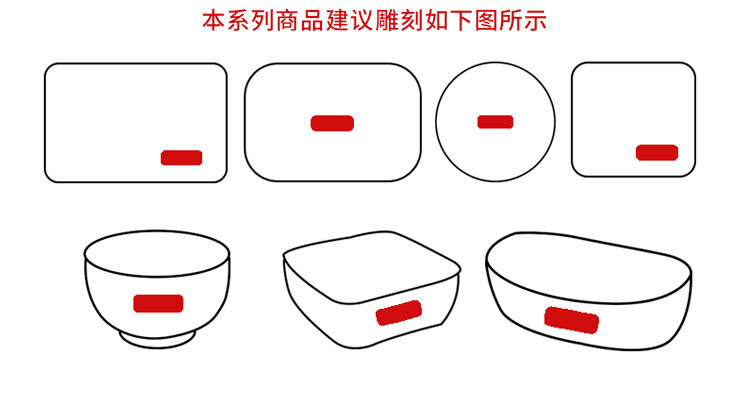 本系列商品建议雕刻如下图所示