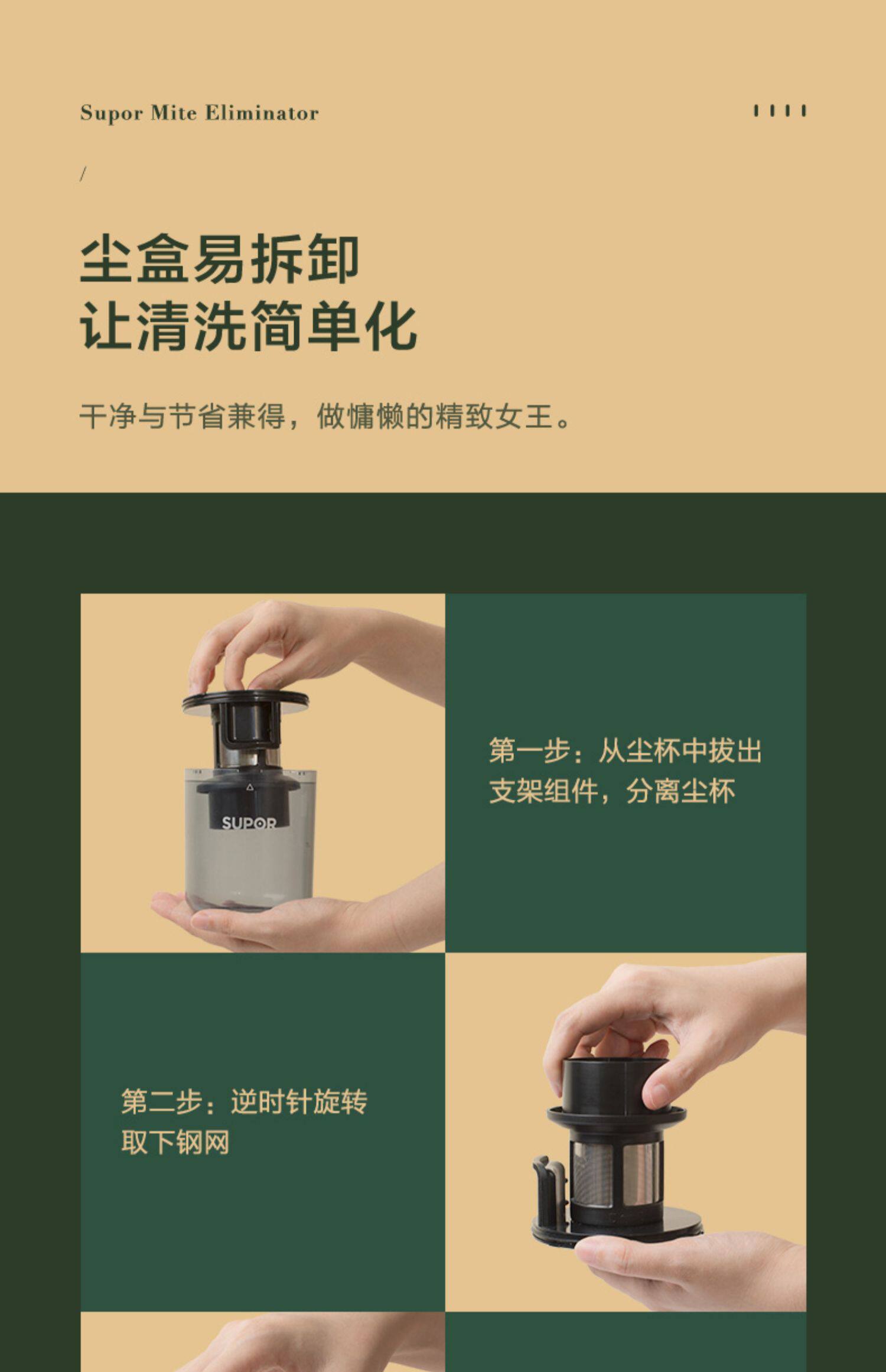 Supor Mite Eliminator

/

尘盒易拆卸
让清洗简单化

干净与节省兼得，做慵懒的精致女王。

SUPOR

第一步：从尘杯中拔出支架组件，分离尘杯

第二步：逆时针旋转取下钢网