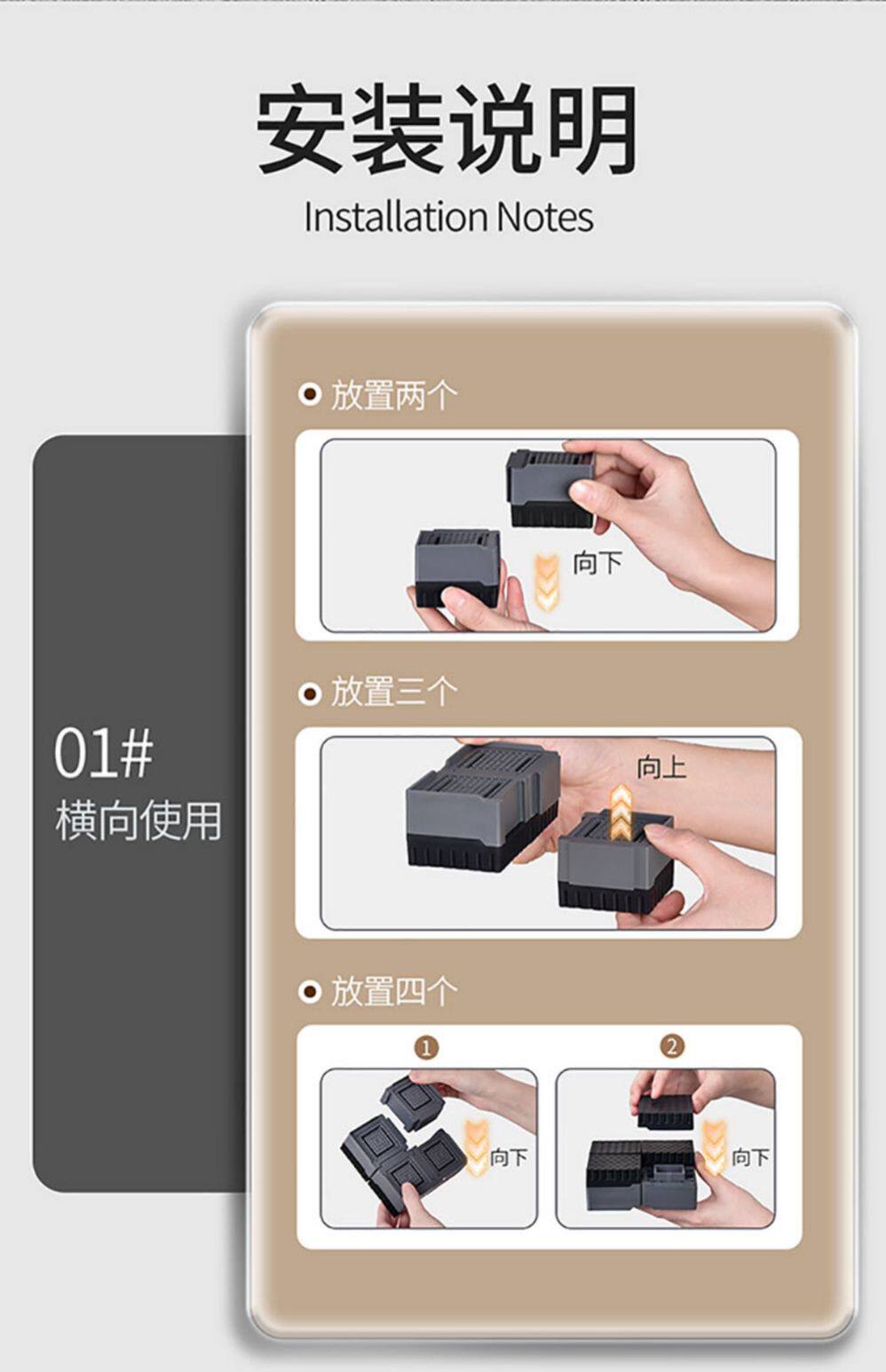 安装说明
Installation Notes

01#
横向使用

放置两个

向下

放置三个

向上

放置四个

1

向下

2

向下