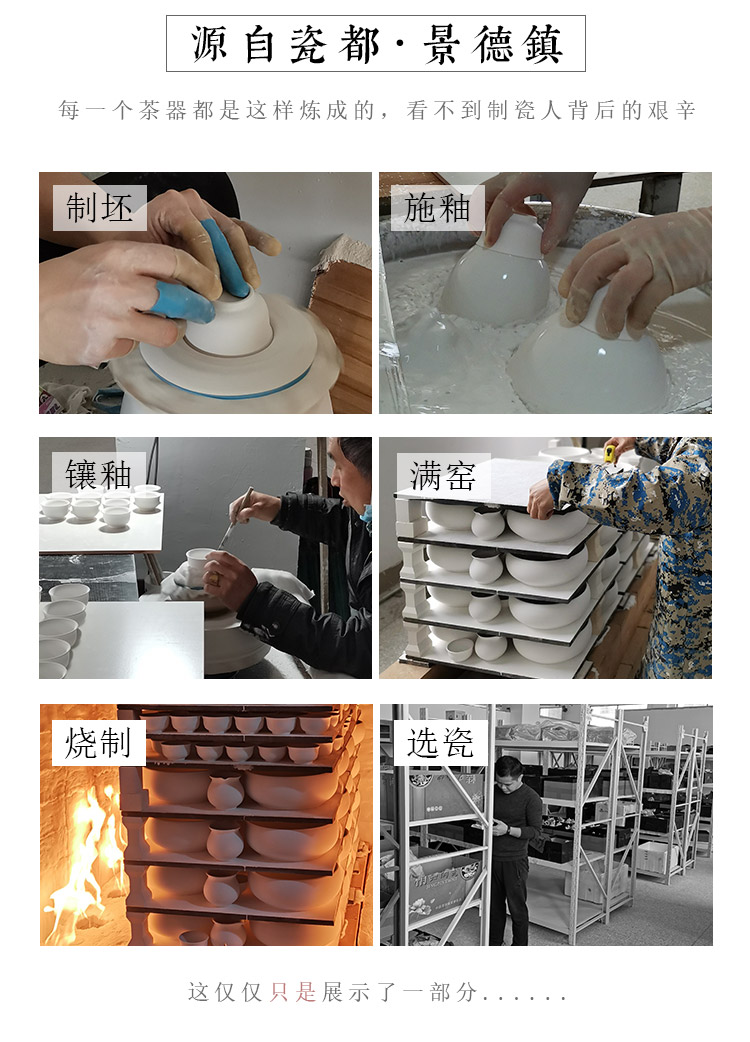 源自瓷都·景德镇

每一个茶器都是这样炼成的，看不到制瓷人背后的艰辛

制坯

施釉

镶釉

满窑

烧制

选瓷

这仅仅只是展示了一部分......