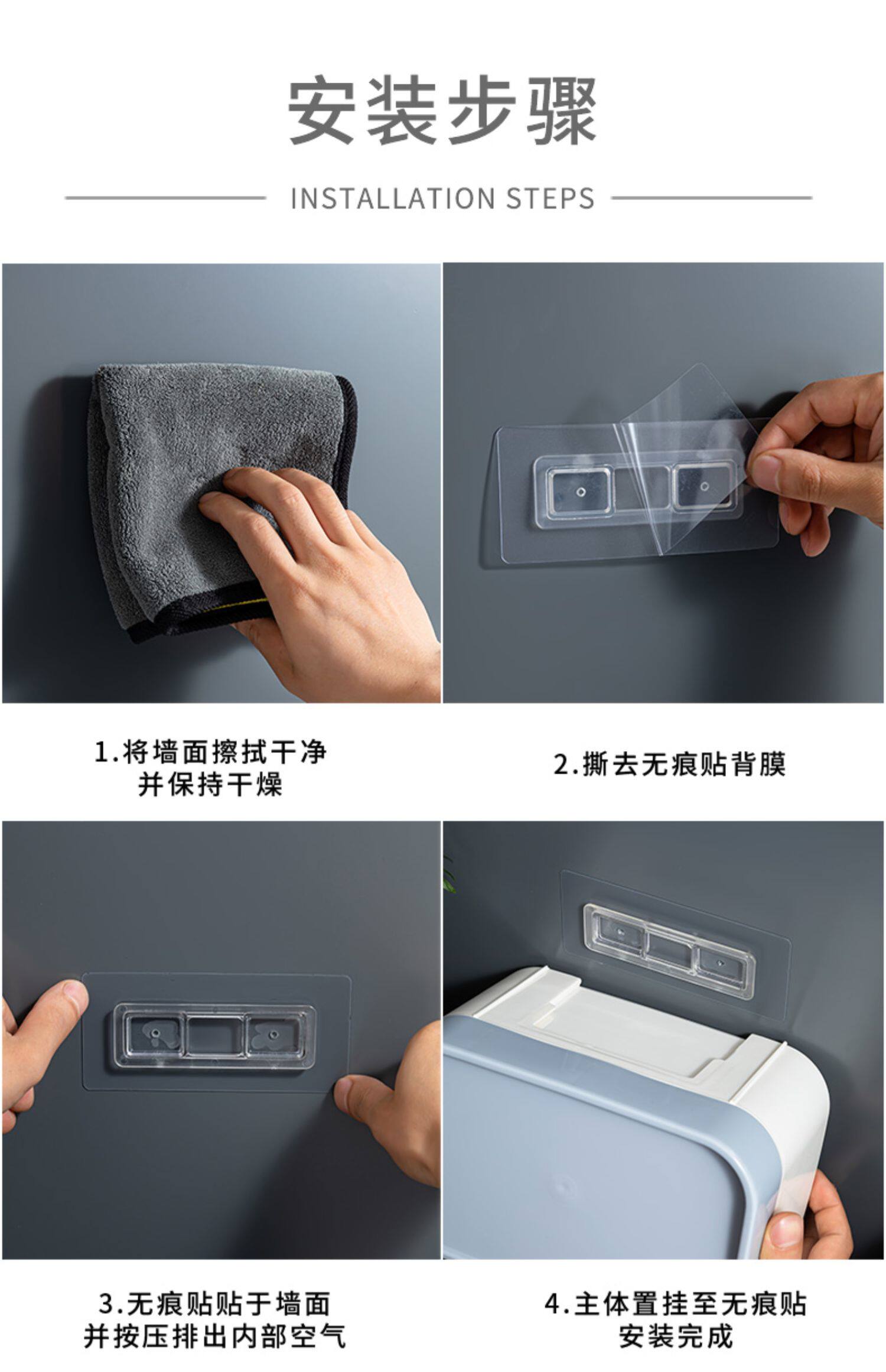 安装步骤

INSTALLATION STEPS

1.将墙面擦拭干净
并保持干燥

2.撕去无痕贴背膜

3.无痕贴贴于墙面
并按压排出内部空气

4.主体置挂至无痕贴
安装完成