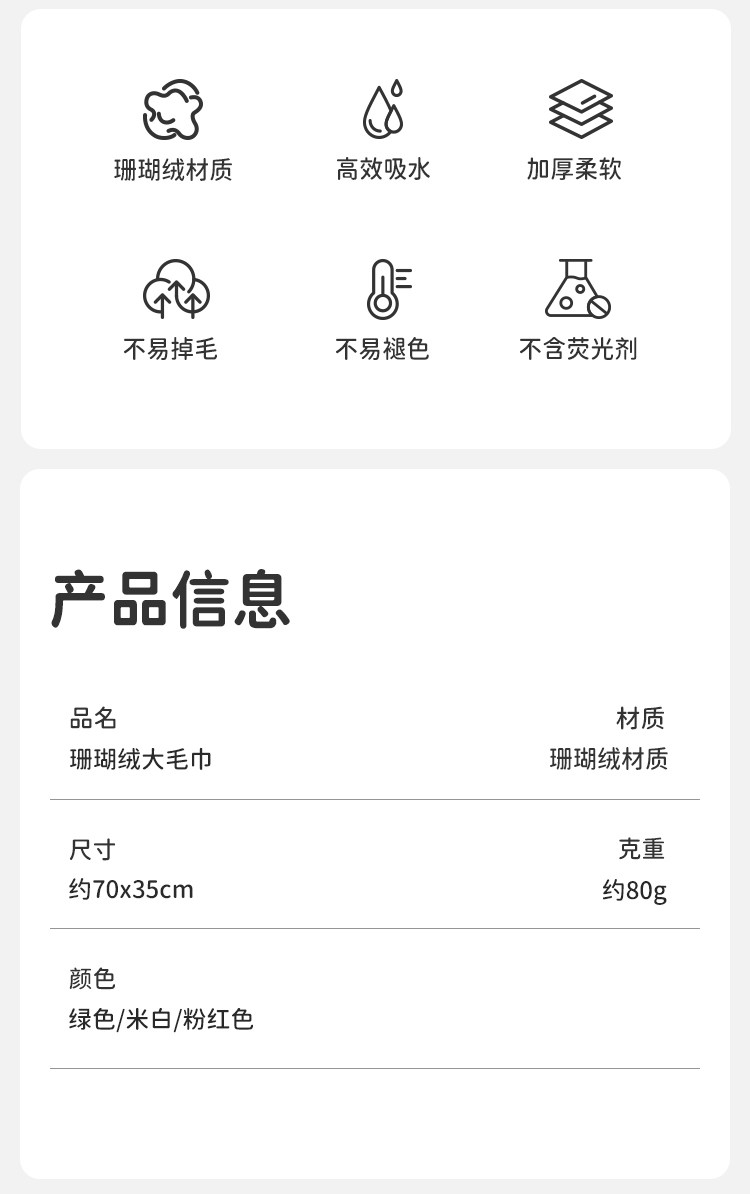 珊瑚绒材质 高效吸水 加厚柔软

不易掉毛 不易褪色 不含荧光剂

产品信息

品名
珊瑚绒大毛巾

材质
珊瑚绒材质

尺寸
约70x35cm

克重
约80g

颜色
绿色/米白/粉红色