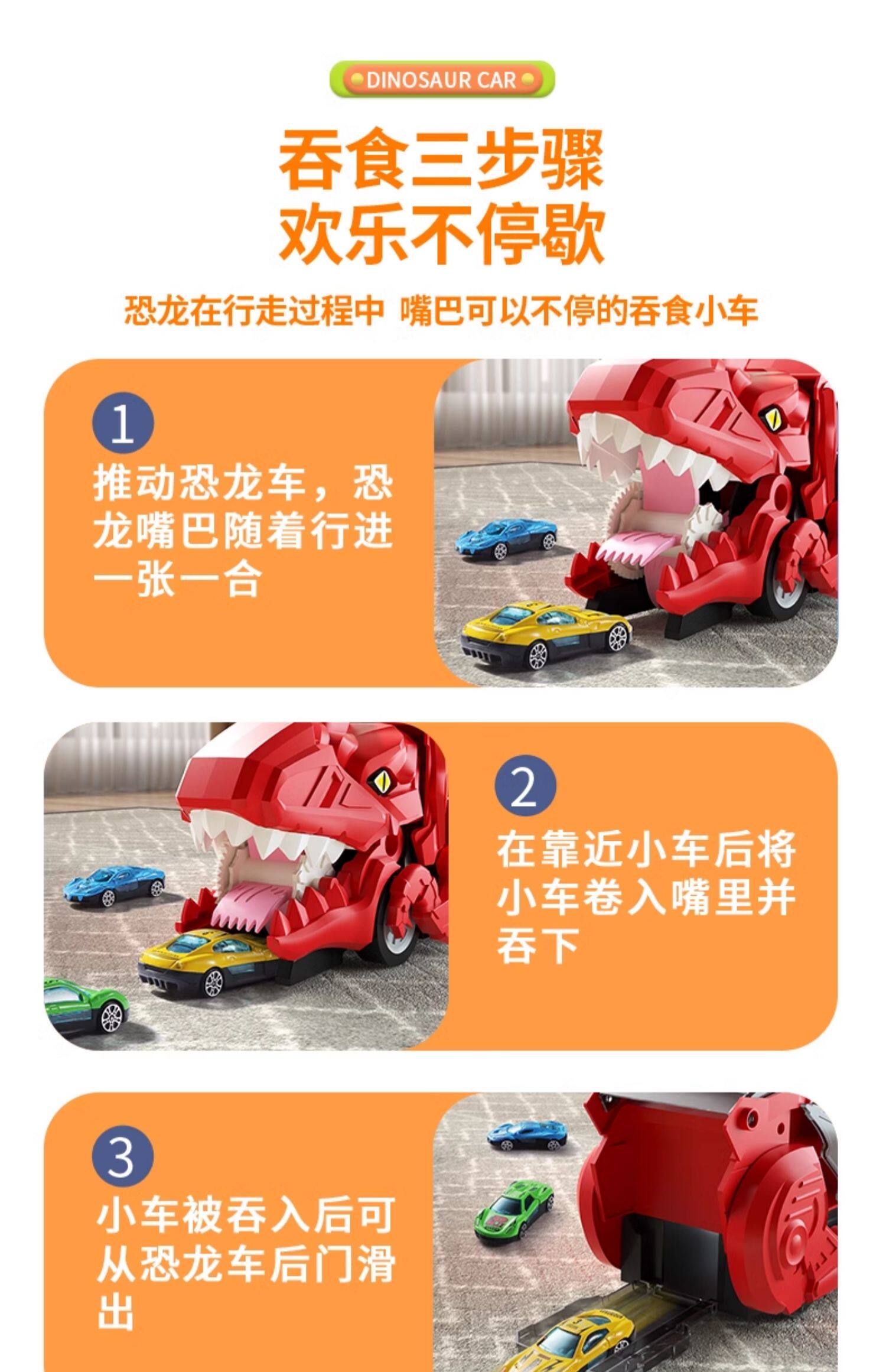 DINOSAUR CAR

吞食三步骤
欢乐不停歇

恐龙在行走过程中 嘴巴可以不停的吞食小车

1
推动恐龙车，恐龙嘴巴随着行进一张一合

2
在靠近小车后将小车卷入嘴里并吞下

3
小车被吞入后可从恐龙车后门滑出